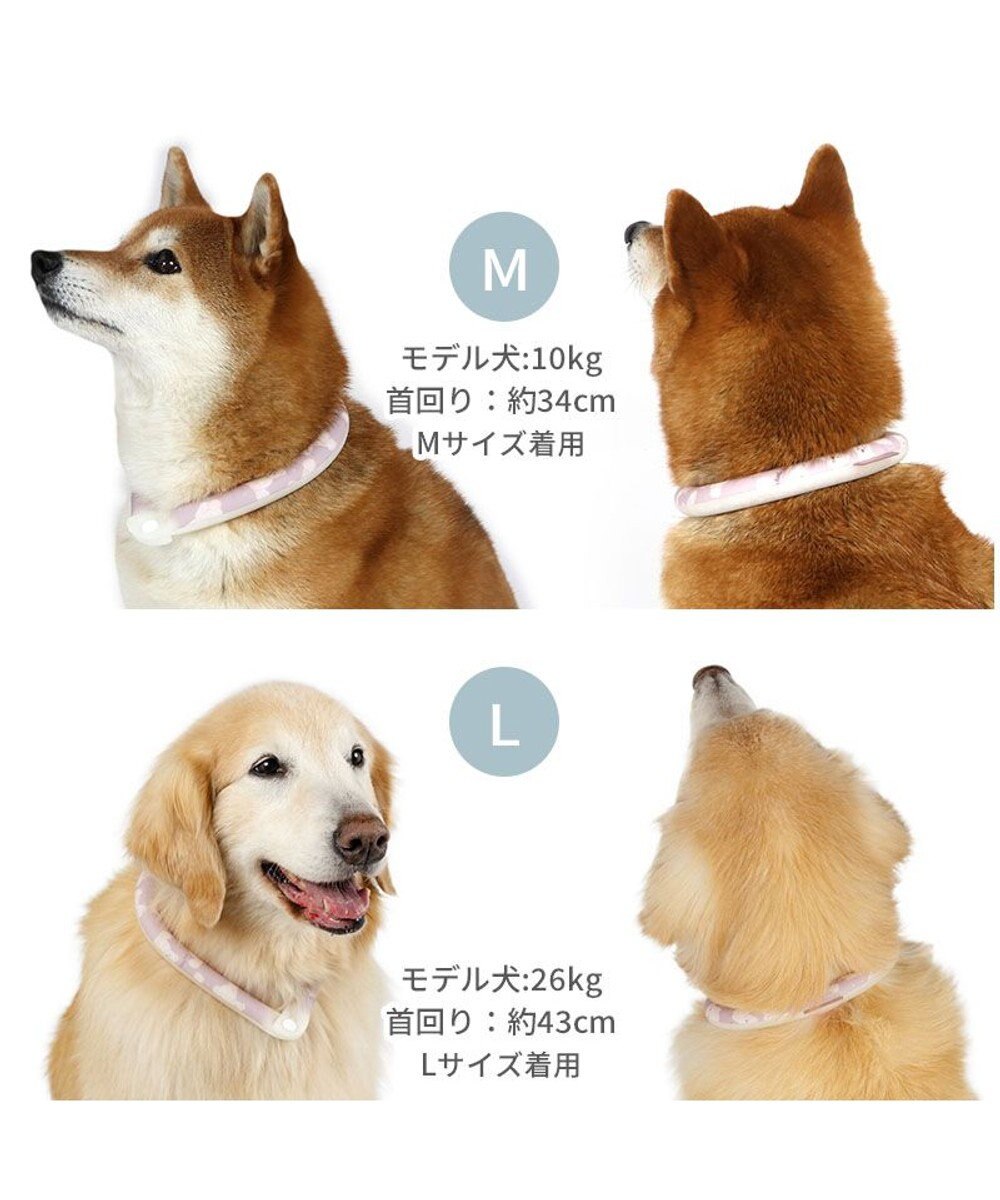 M

モデル犬:10kg
首回り：約34cm
Mサイズ着用

L

モデル犬:26kg
首回り：約43cm
Lサイズ着用