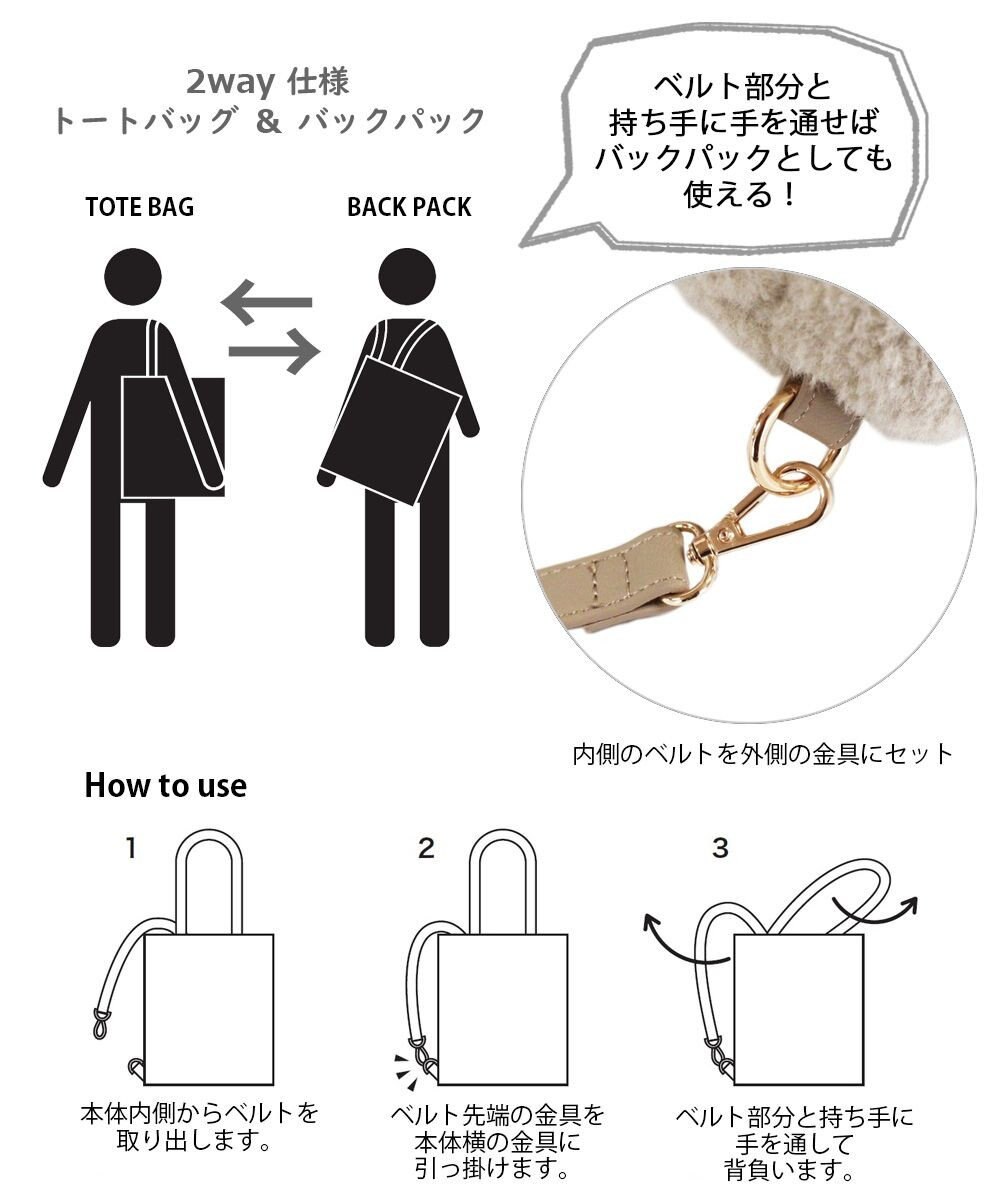 2way 仕様
トートバッグ ＆ バックパック

ベルト部分と
持ち手に手を通せば
バックパックとしても
使える！

TOTE BAG

BACK PACK

内側のベルトを外側の金具にセット

How to use

1

本体内側からベルトを
取り出します。

2

ベルト先端の金具を
本体横の金具に
引っ掛けます。

3

ベルト部分と持ち手に
手を通して
背負います。