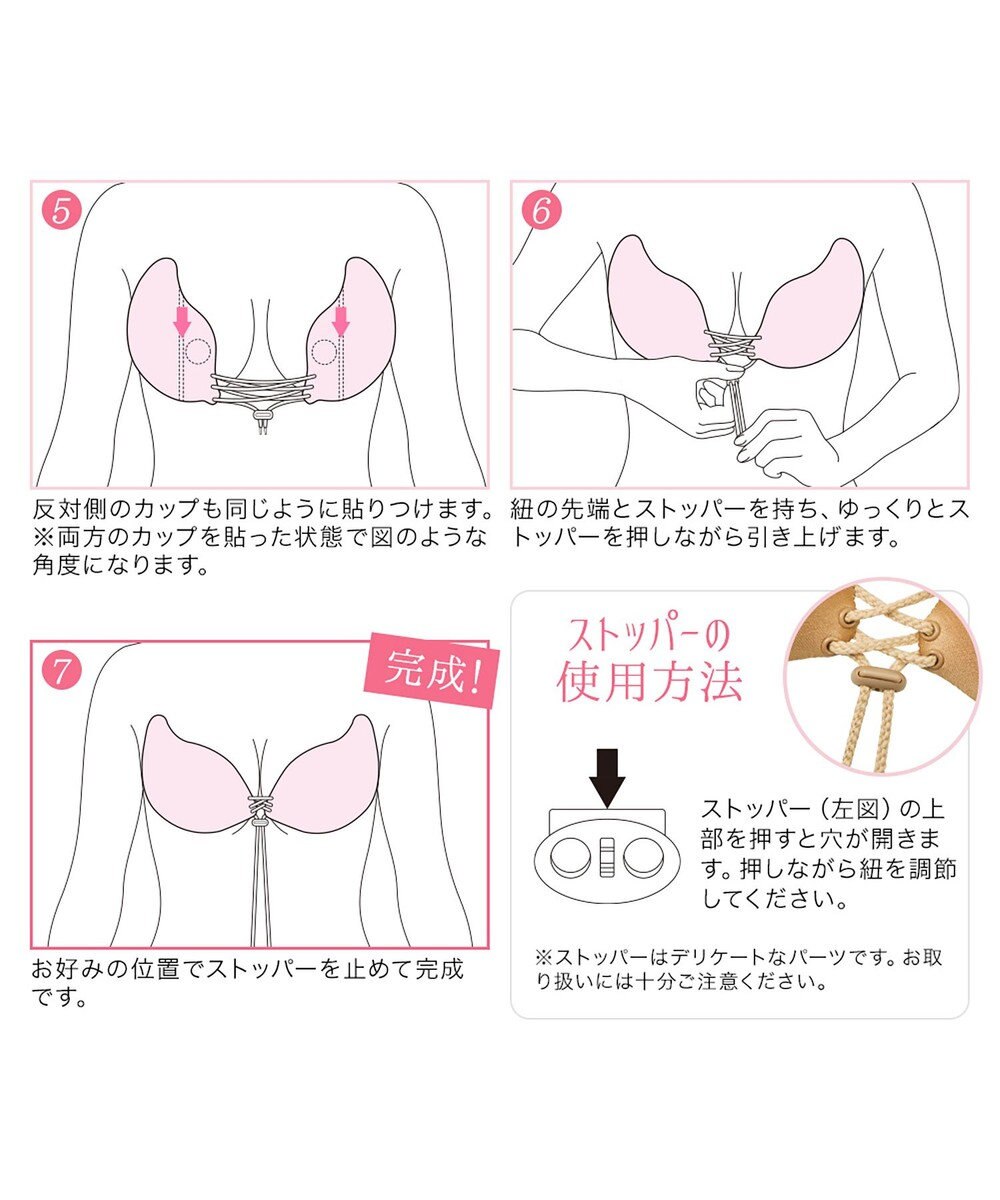 5

反対側のカップも同じように貼りつけます。※両方のカップを貼った状態で図のような角度になります。

6

紐の先端とストッパーを持ち、ゆっくりとストッパーを押しながら引き上げます。

7

完成!

お好みの位置でストッパーを止めて完成です。

ストッパーの使用方法

ストッパー（左図）の上部を押すと穴が開きます。押しながら紐を調節してください。

※ストッパーはデリケートなパーツです。お取り扱いには十分ご注意ください。