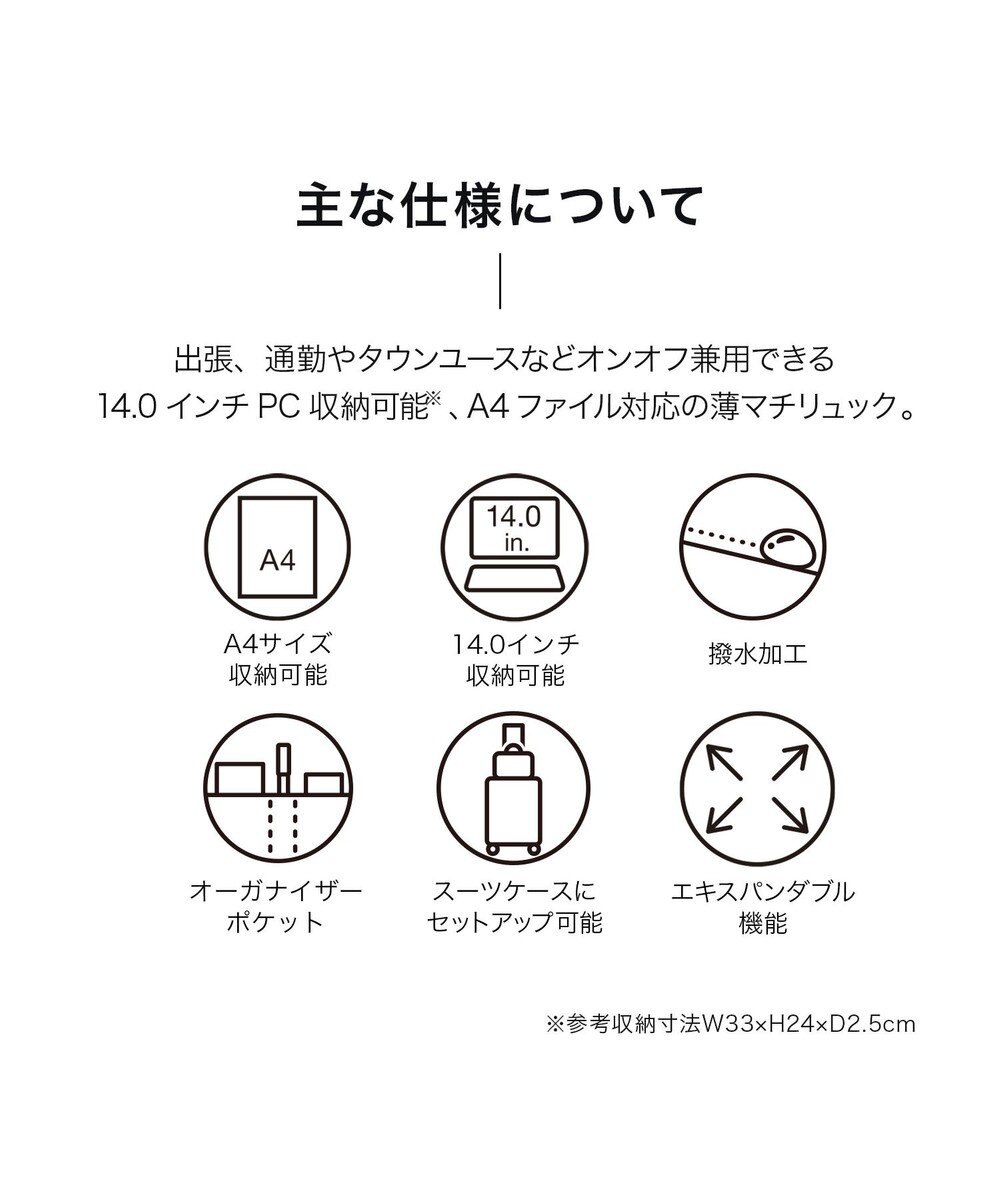 主な仕様について

出張、通勤やタウンユースなどオンオフ兼用できる
14.0 インチ PC 収納可能※、A4 ファイル対応の薄マチリュック。

A4

A4サイズ
収納可能

14.0
in.

14.0インチ
収納可能

撥水加工

オーガナイザー
ポケット

スーツケースに
セットアップ可能

エキスパンダブル
機能

※参考収納寸法W33×H24×D2.5cm