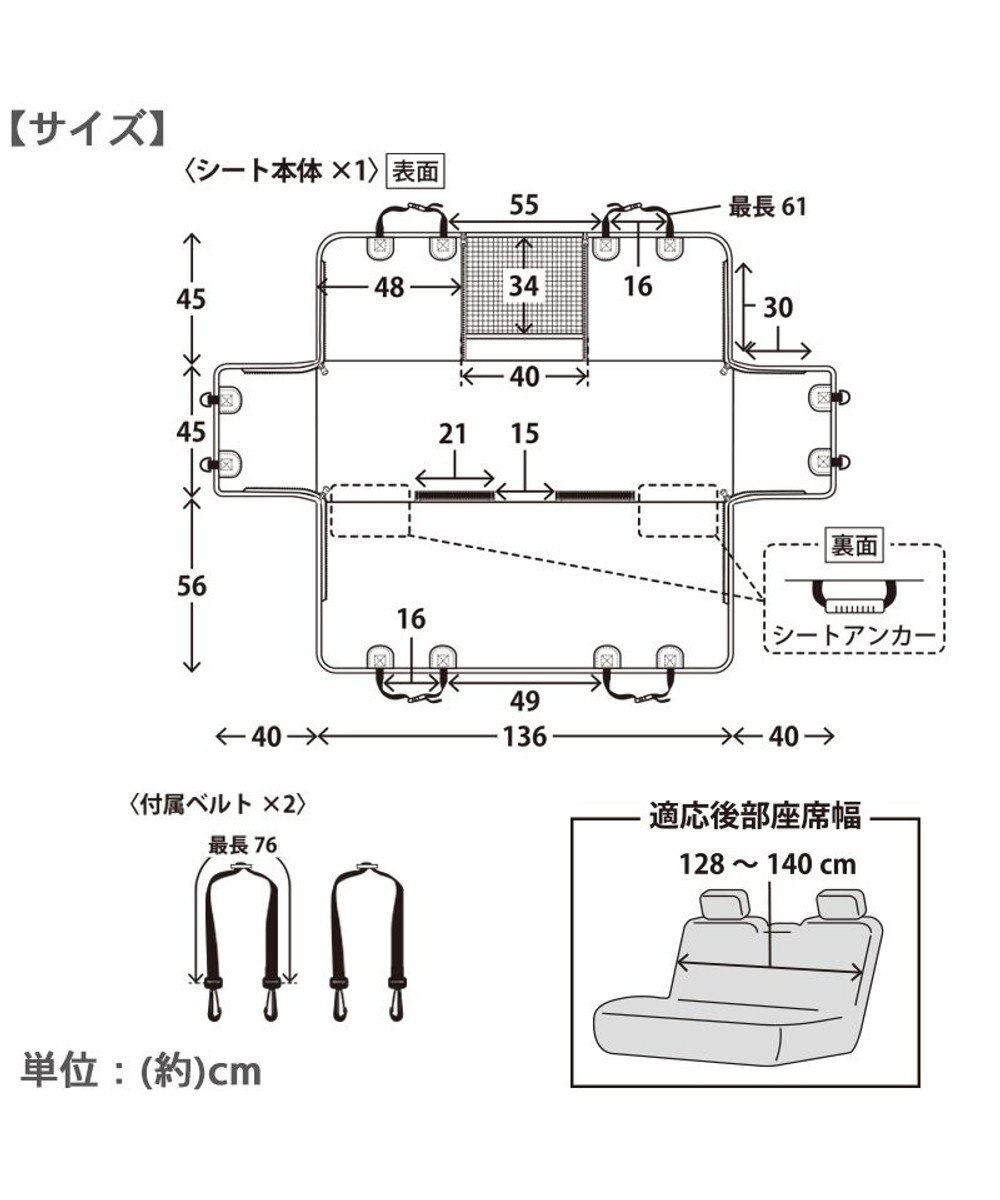 【サイズ】

〈シート本体 ×1〉 表面

55
最長 61
45
48
34
16
30
40
45
21
15
56
裏面
シートアンカー
16
49
40
136
40

〈付属ベルト ×2〉
最長 76

適応後部座席幅
128 ～ 140 cm

単位：(約)cm