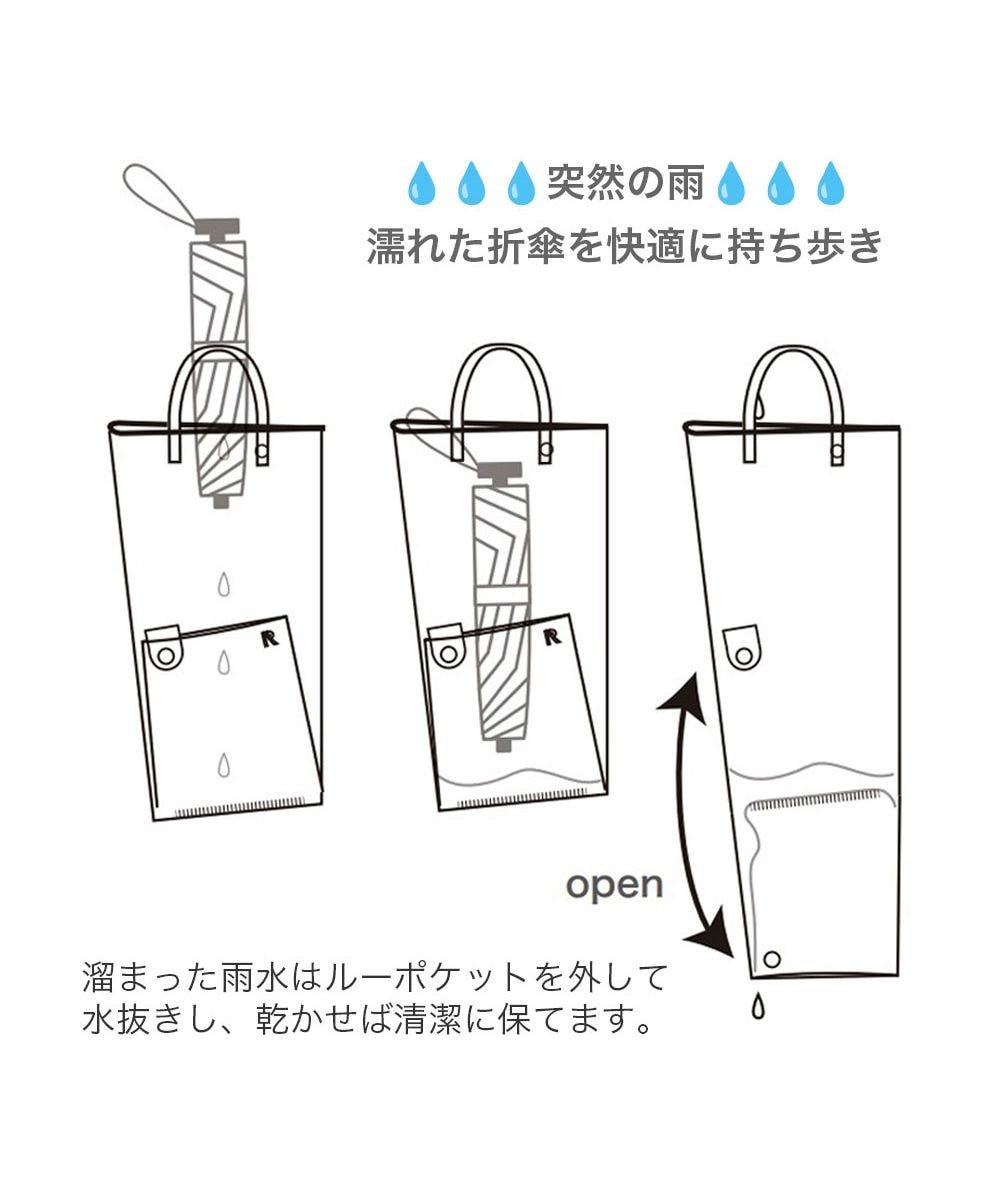 突然の雨
濡れた折傘を快適に持ち歩き

R

R

open

溜まった雨水はルーポケットを外して水抜きし、乾かせば清潔に保てます。