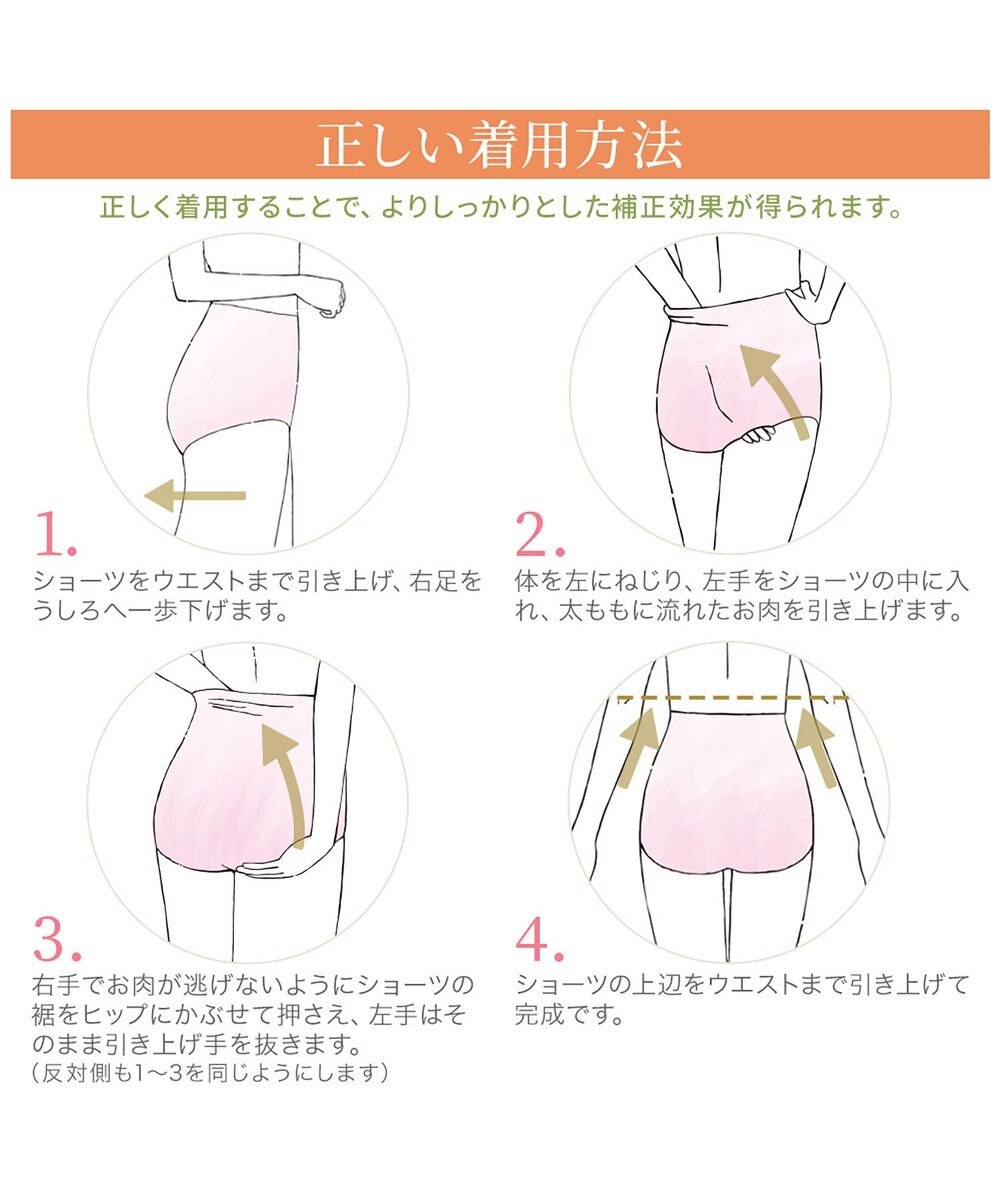 正しい着用方法

正しく着用することで、よりしっかりとした補正効果が得られます。

1.
ショーツをウエストまで引き上げ、右足をうしろへ一歩下げます。

2.
体を左にねじり、左手をショーツの中に入れ、太ももに流れたお肉を引き上げます。

3.
右手でお肉が逃げないようにショーツの裾をヒップにかぶせて押さえ、左手はそのまま引き上げ手を抜きます。
（反対側も1〜3を同じようにします）

4.
ショーツの上辺をウエストまで引き上げて完成です。