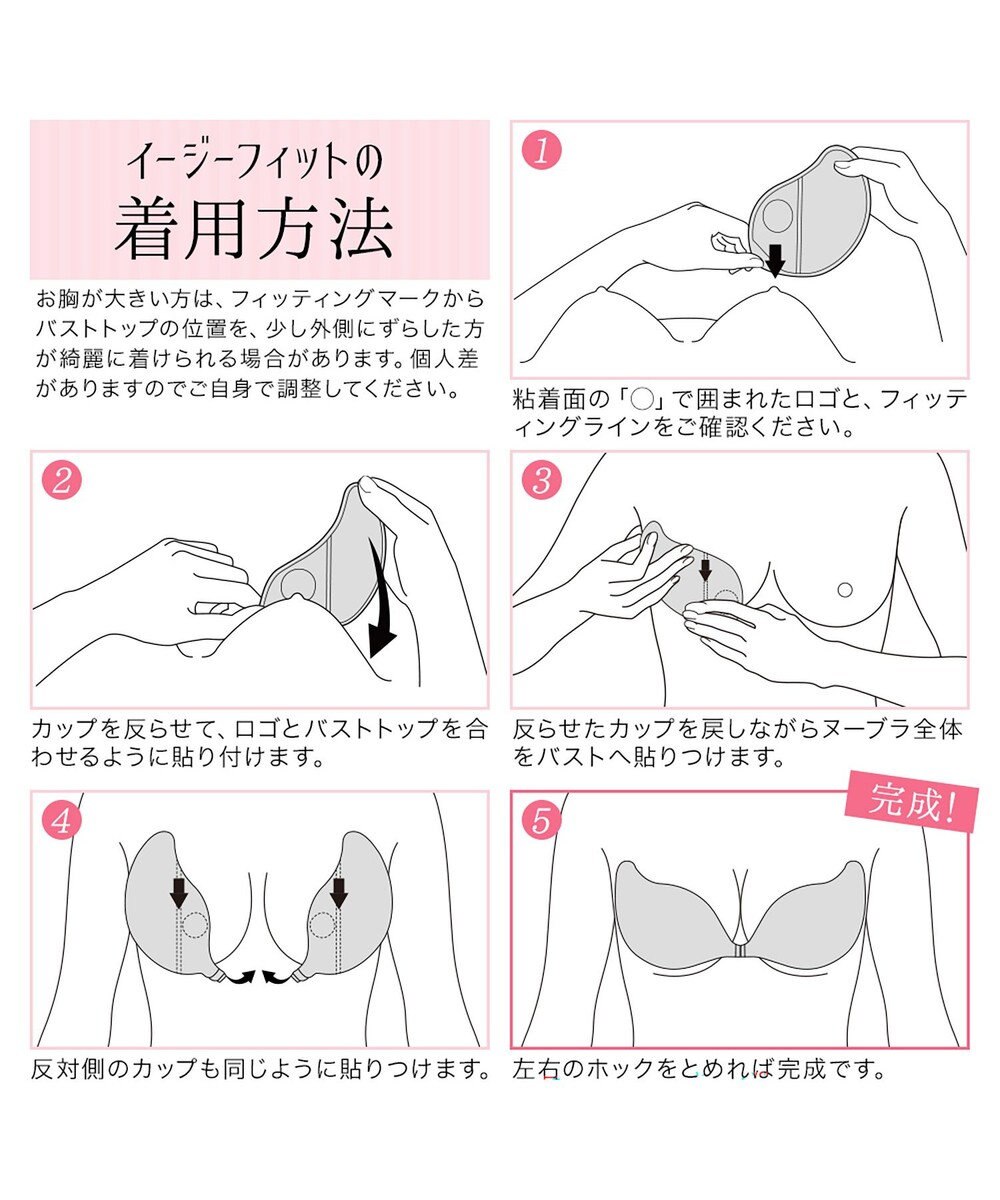 イージーフィットの
着用方法

お胸が大きい方は、フィッティングマークからバストトップの位置を、少し外側にずらした方が綺麗に着けられる場合があります。個人差がありますのでご自身で調整してください。

1

粘着面の「○」で囲まれたロゴと、フィッティングラインをご確認ください。

2

カップを反らせて、ロゴとバストトップを合わせるように貼り付けます。

3

反らせたカップを戻しながらヌーブラ全体をバストへ貼りつけます。

4

反対側のカップも同じように貼りつけます。

5

完成!

左右のホックをとめれば完成です。