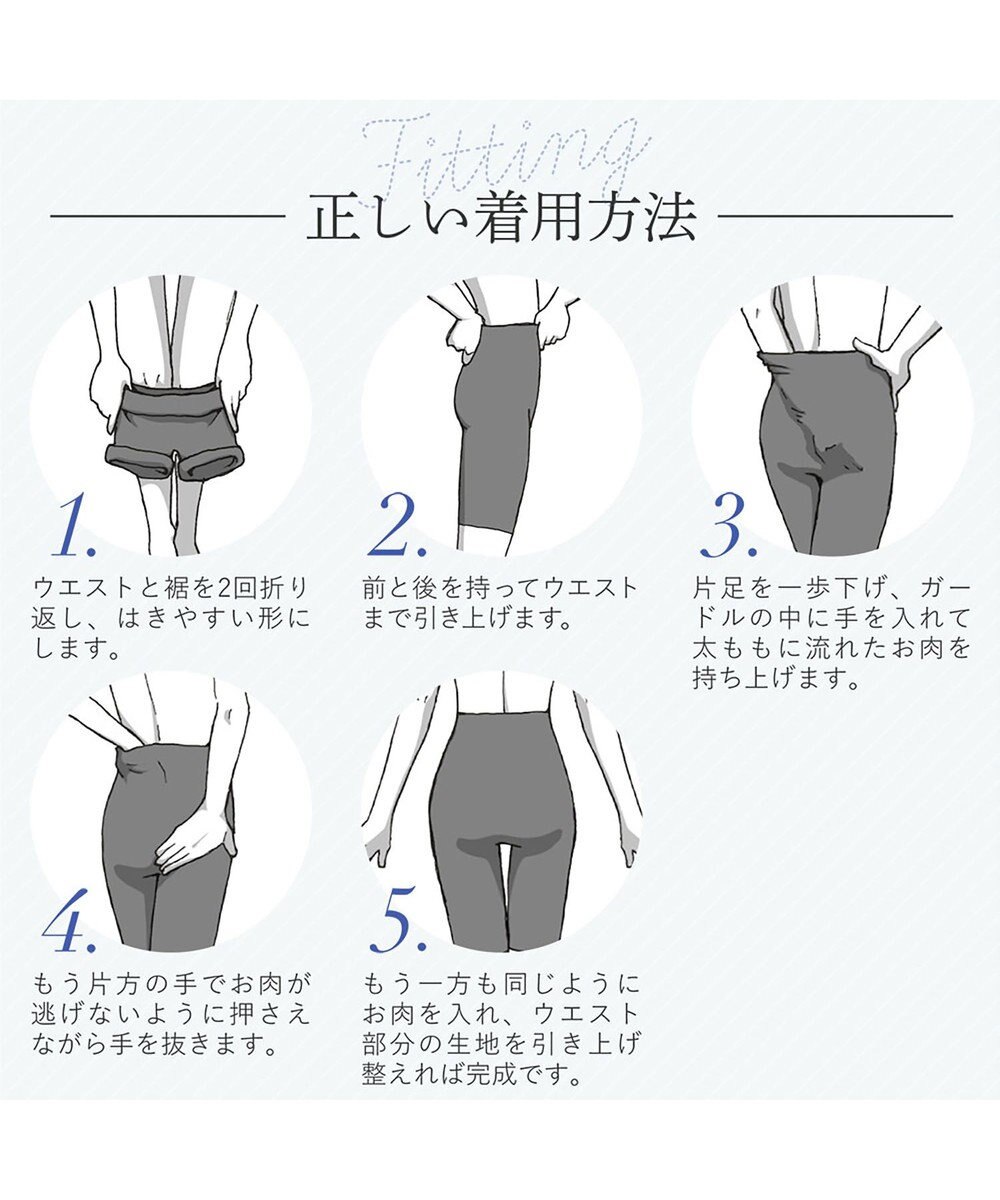 Fitting
正しい着用方法

1.
ウエストと裾を2回折り返し、はきやすい形にします。

2.
前と後を持ってウエストまで引き上げます。

3.
片足を一歩下げ、ガードルの中に手を入れて太ももに流れたお肉を持ち上げます。

4.
もう片方の手でお肉が逃げないように押さえながら手を抜きます。

5.
もう一方も同じようにお肉を入れ、ウエスト部分の生地を引き上げ整えれば完成です。