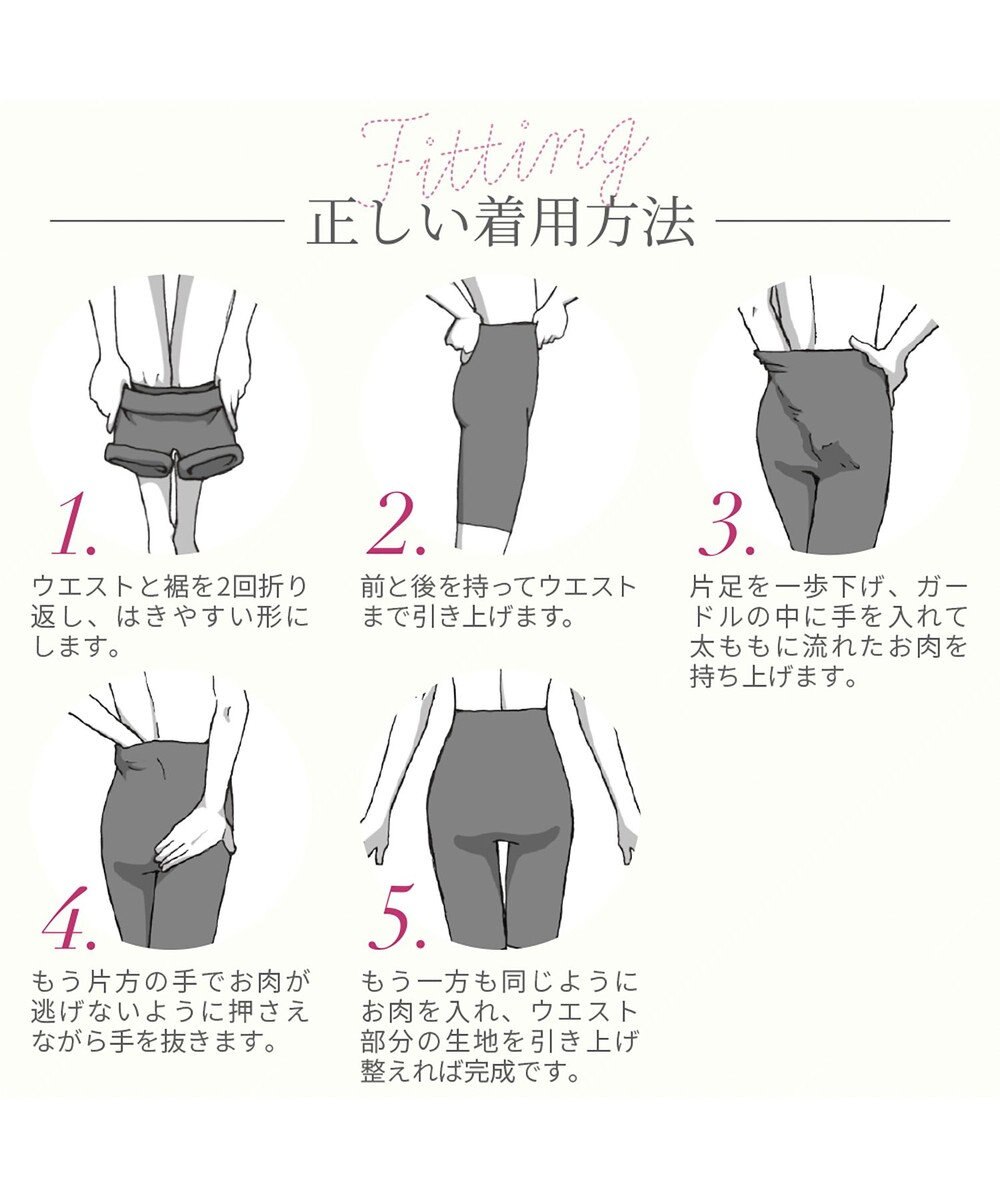 Fitting
正しい着用方法

1.
ウエストと裾を2回折り返し、はきやすい形にします。

2.
前と後を持ってウエストまで引き上げます。

3.
片足を一歩下げ、ガードルの中に手を入れて太ももに流れたお肉を持ち上げます。

4.
もう片方の手でお肉が逃げないように押さえながら手を抜きます。

5.
もう一方も同じようにお肉を入れ、ウエスト部分の生地を引き上げ整えれば完成です。