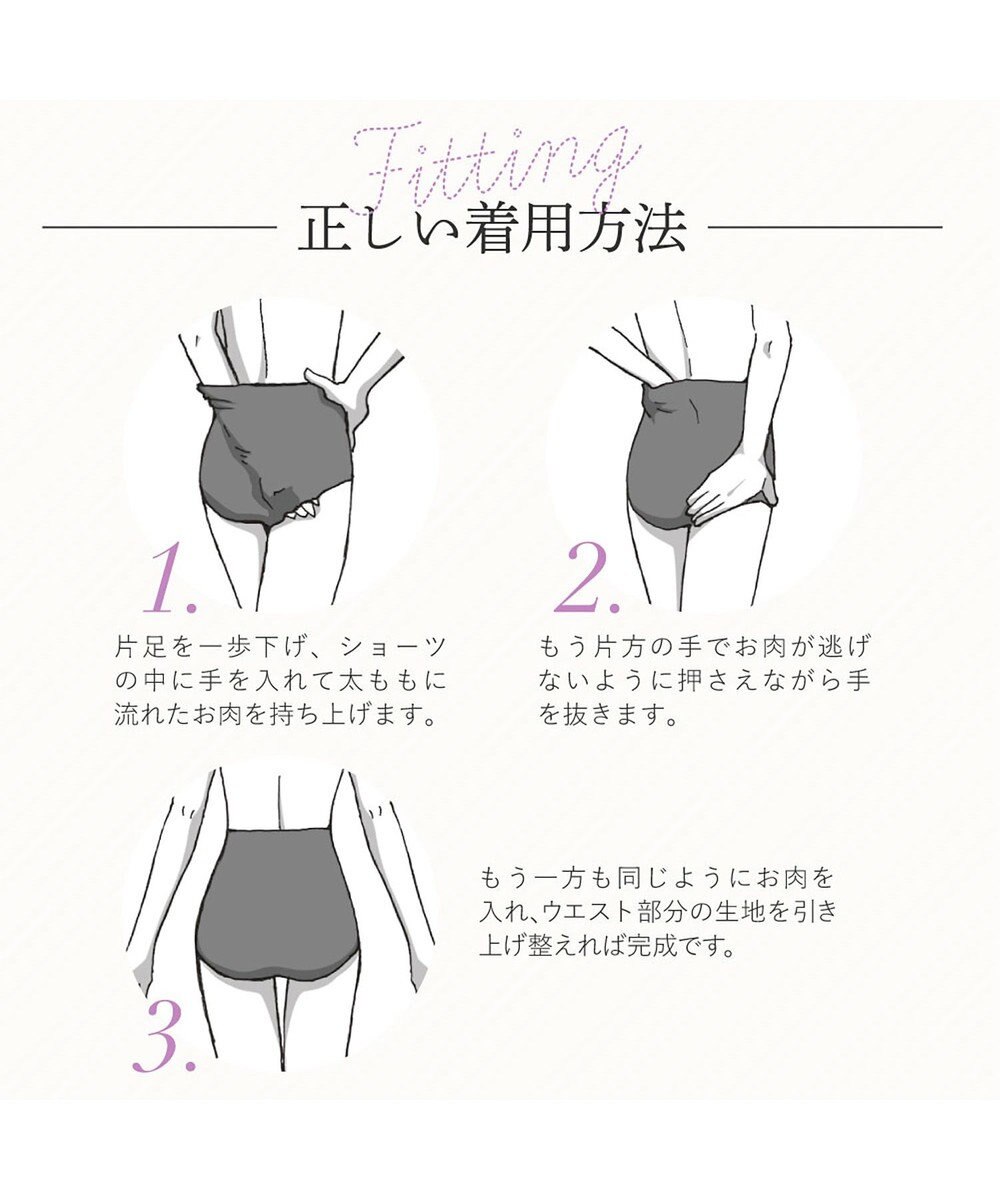 Fitting
正しい着用方法

1.
片足を一歩下げ、ショーツの中に手を入れて太ももに流れたお肉を持ち上げます。

2.
もう片方の手でお肉が逃げないように押さえながら手を抜きます。

3.
もう一方も同じようにお肉を入れ、ウエスト部分の生地を引き上げ整えれば完成です。