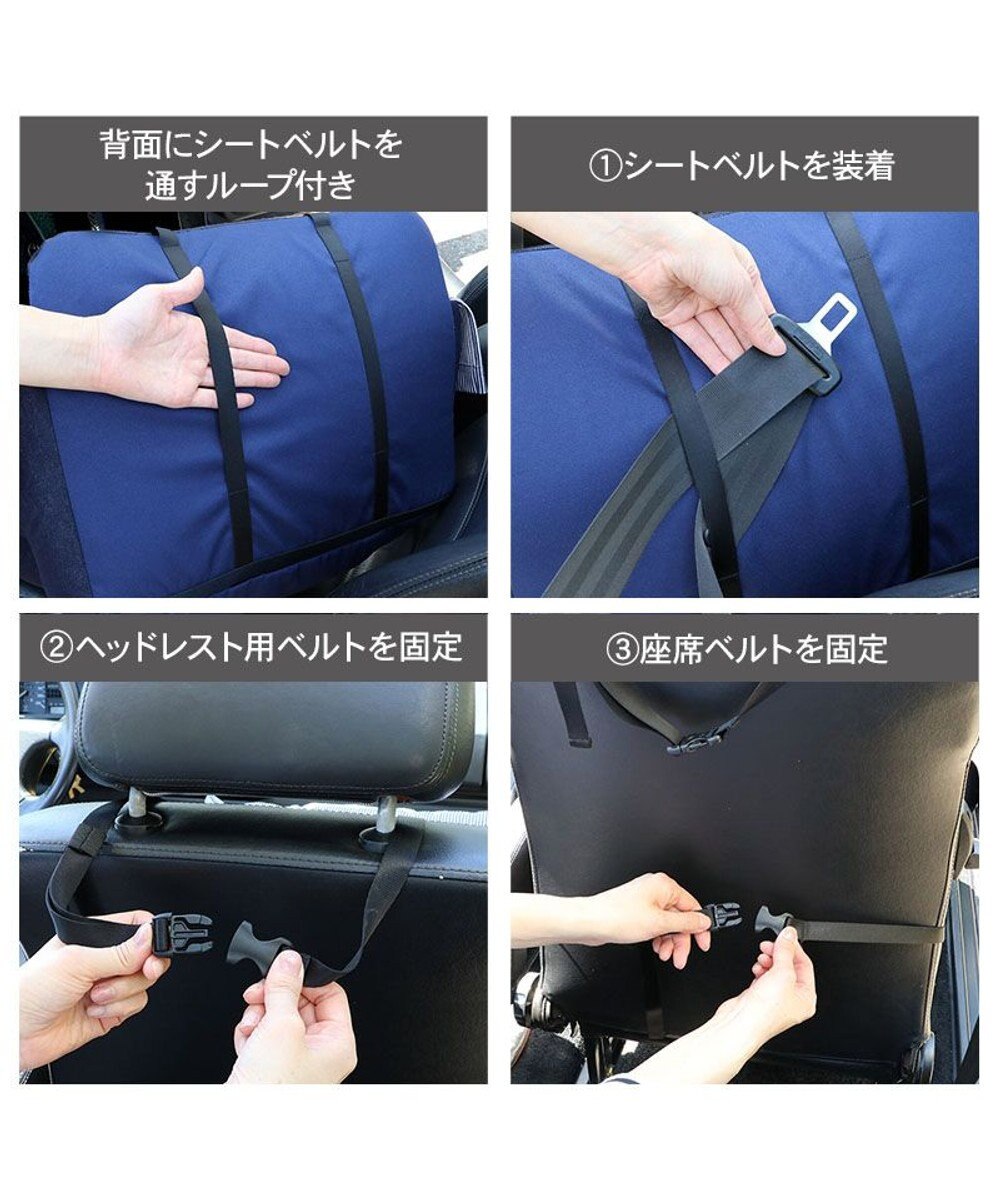 背面にシートベルトを通すループ付き

①シートベルトを装着

②ヘッドレスト用ベルトを固定

③座席ベルトを固定