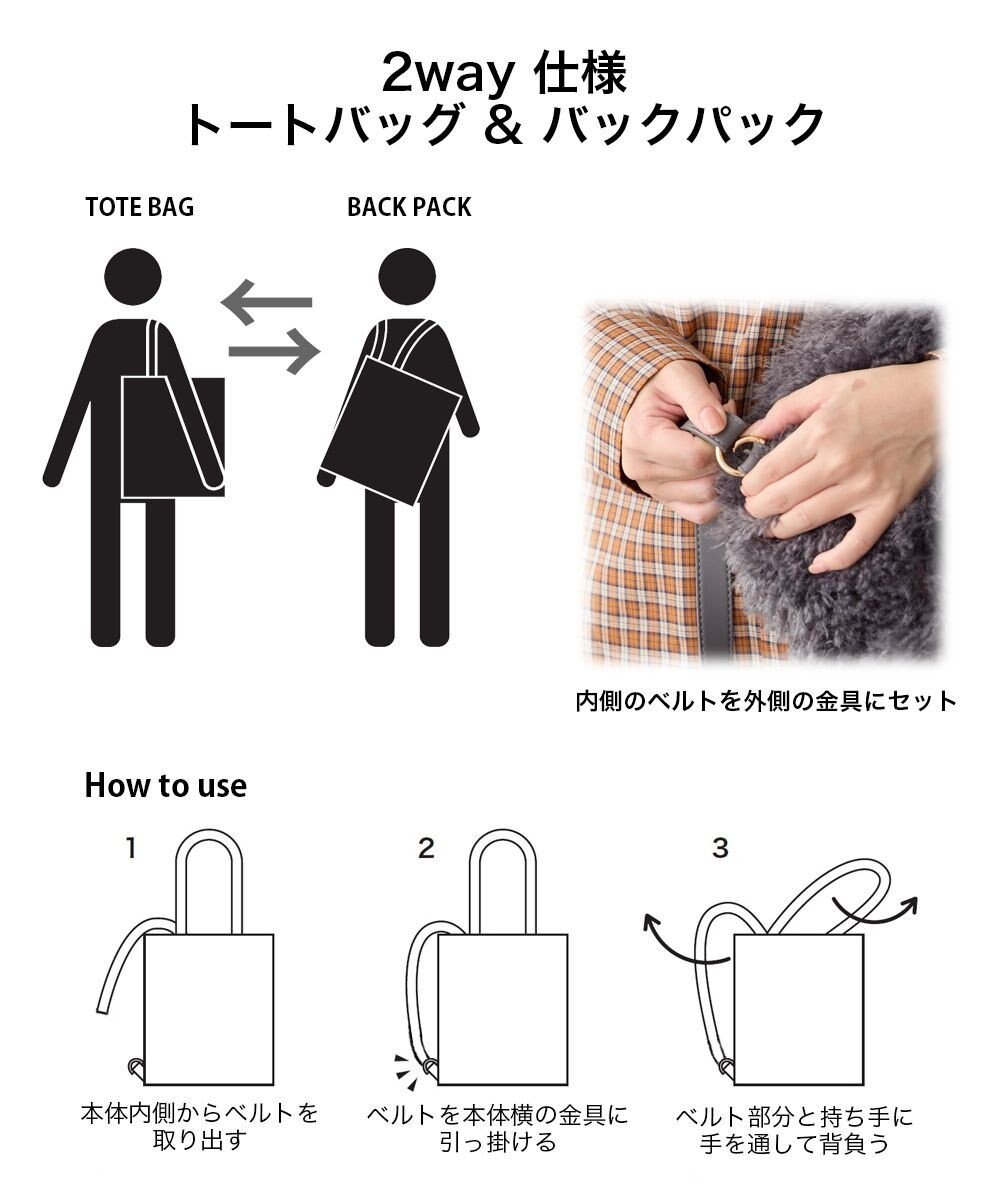 2way 仕様
トートバッグ & バックパック

TOTE BAG

BACK PACK

内側のベルトを外側の金具にセット

How to use

1

本体内側からベルトを取り出す

2

ベルトを本体横の金具に引っ掛ける

3

ベルト部分と持ち手に手を通して背負う