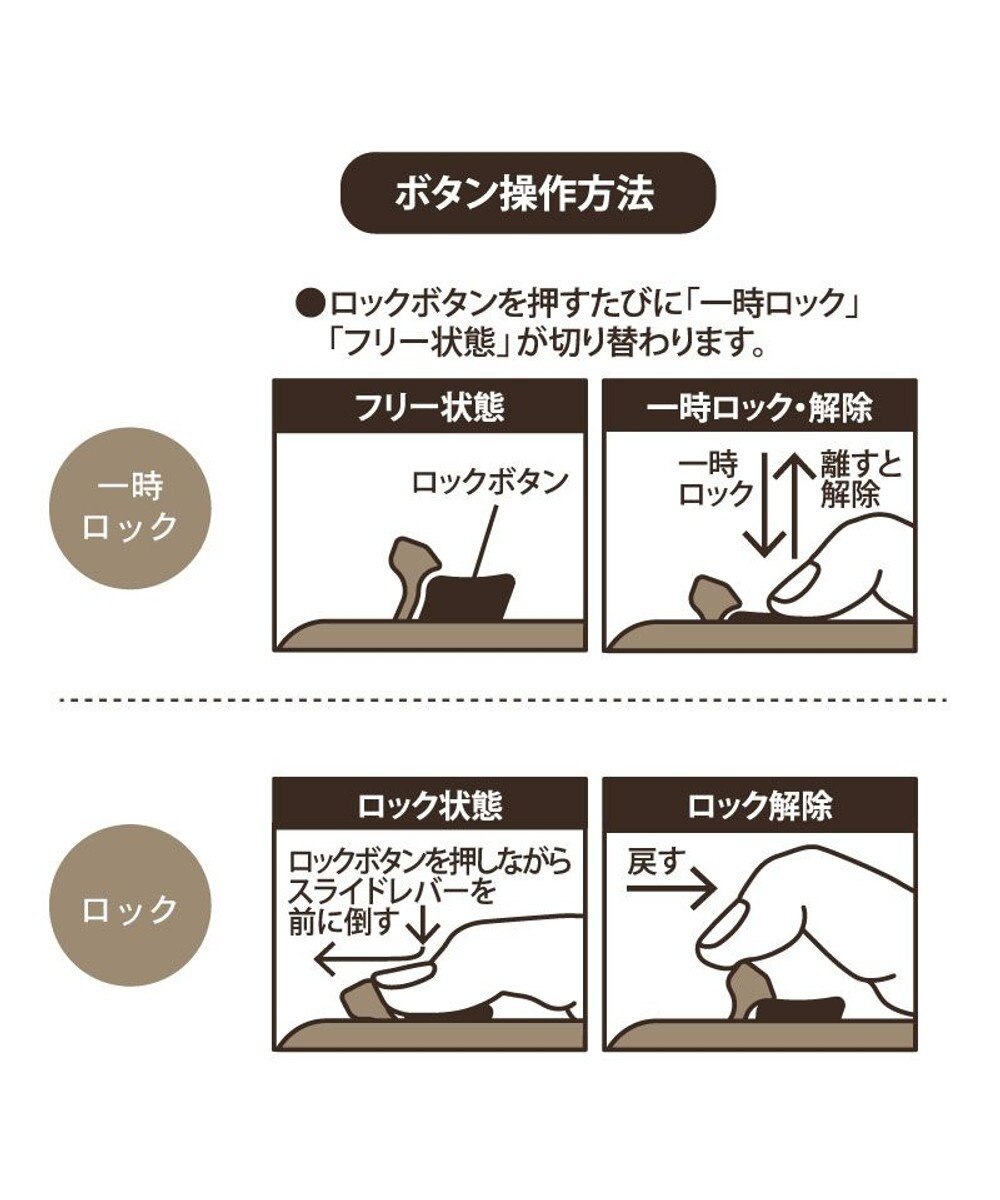 ボタン操作方法

●ロックボタンを押すたびに「一時ロック」「フリー状態」が切り替わります。

一時ロック

フリー状態

ロックボタン

一時ロック・解除

一時ロック

離すと解除

ロック

ロック状態

ロックボタンを押しながらスライドレバーを前に倒す

ロック解除

戻す