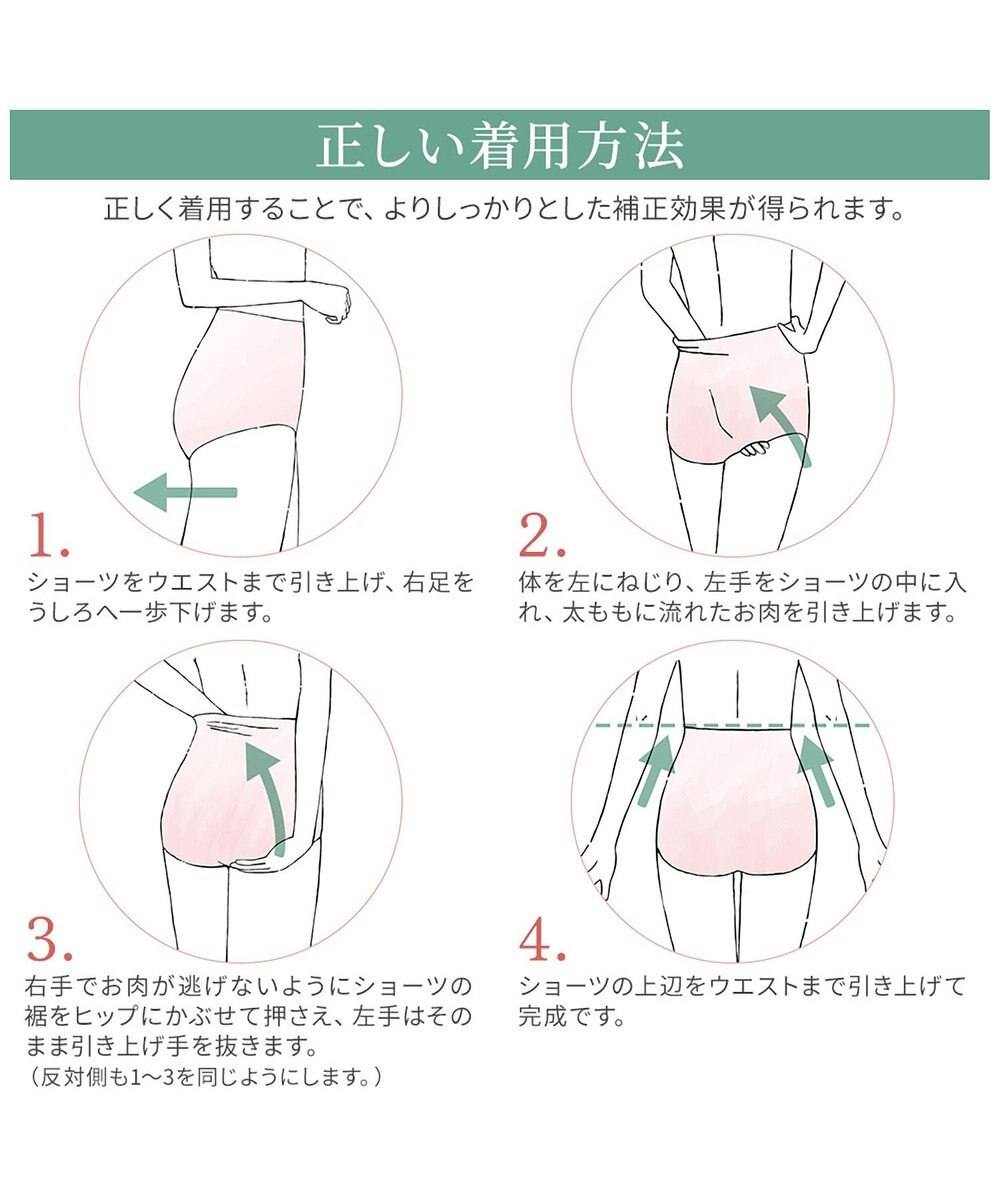 正しい着用方法

正しく着用することで、よりしっかりとした補正効果が得られます。

1.
ショーツをウエストまで引き上げ、右足をうしろへ一歩下げます。

2.
体を左にねじり、左手をショーツの中に入れ、太ももに流れたお肉を引き上げます。

3.
右手でお肉が逃げないようにショーツの裾をヒップにかぶせて押さえ、左手はそのまま引き上げ手を抜きます。
（反対側も1〜3を同じようにします。）

4.
ショーツの上辺をウエストまで引き上げて完成です。