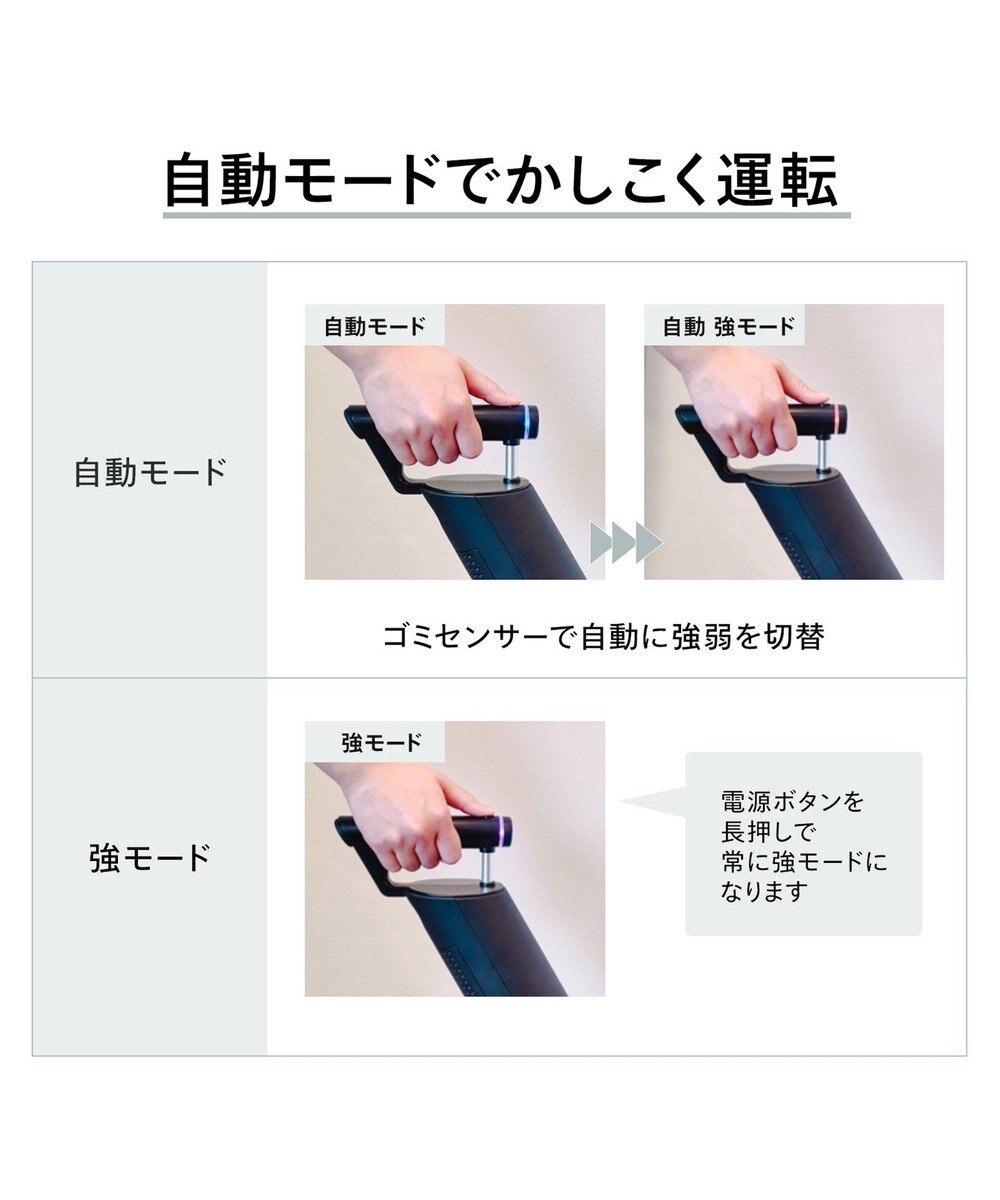 自動モードでかしこく運転

自動モード

自動モード

自動 強モード

ゴミセンサーで自動に強弱を切替

強モード

強モード

電源ボタンを長押しで常に強モードになります