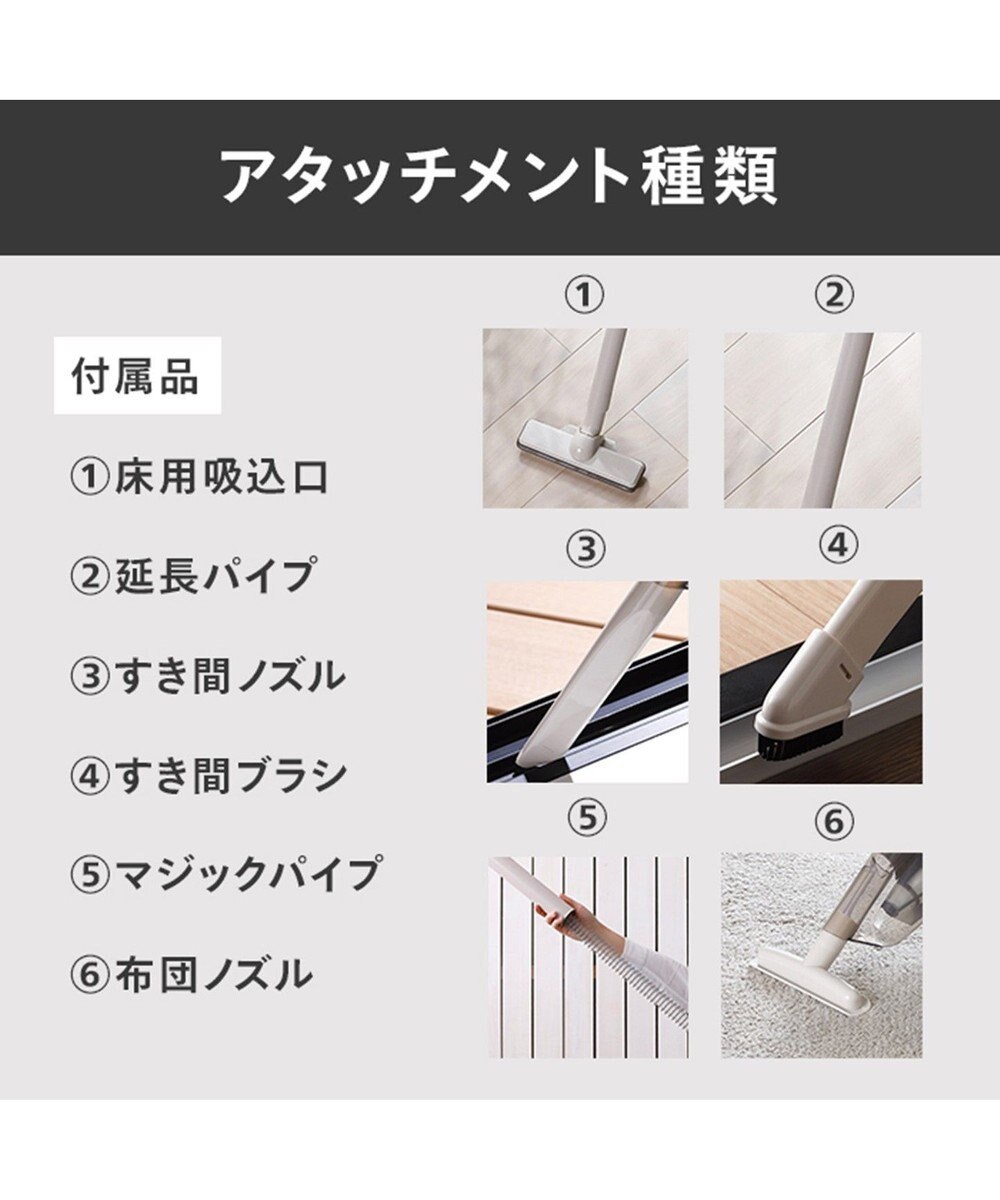 アタッチメント種類

付属品

①床用吸込口

②延長パイプ

③すき間ノズル

④すき間ブラシ

⑤マジックパイプ

⑥布団ノズル

①

②

③

④

⑤

⑥