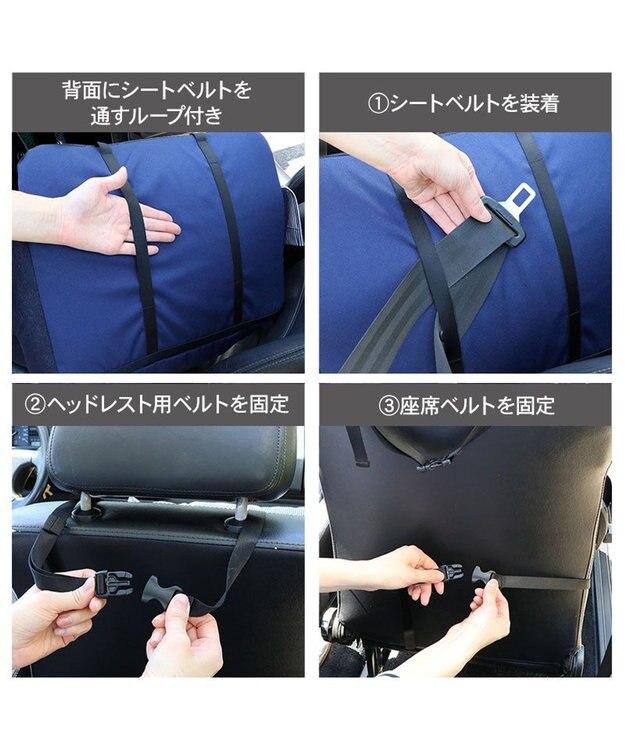 背面にシートベルトを通すループ付き

①シートベルトを装着

②ヘッドレスト用ベルトを固定

③座席ベルトを固定