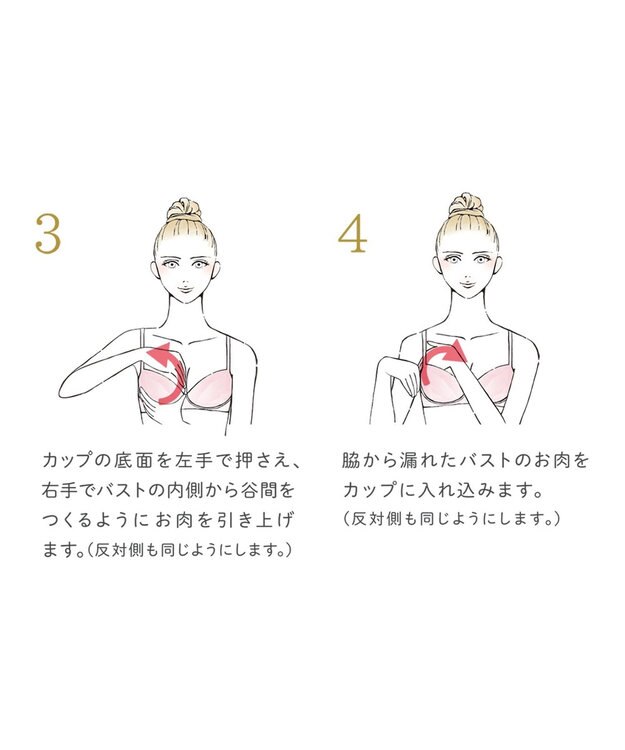 3

カップの底面を左手で押さえ、右手でバストの内側から谷間をつくるようにお肉を引き上げます。(反対側も同じようにします。)

4

脇から漏れたバストのお肉をカップに入れ込みます。
(反対側も同じようにします。)