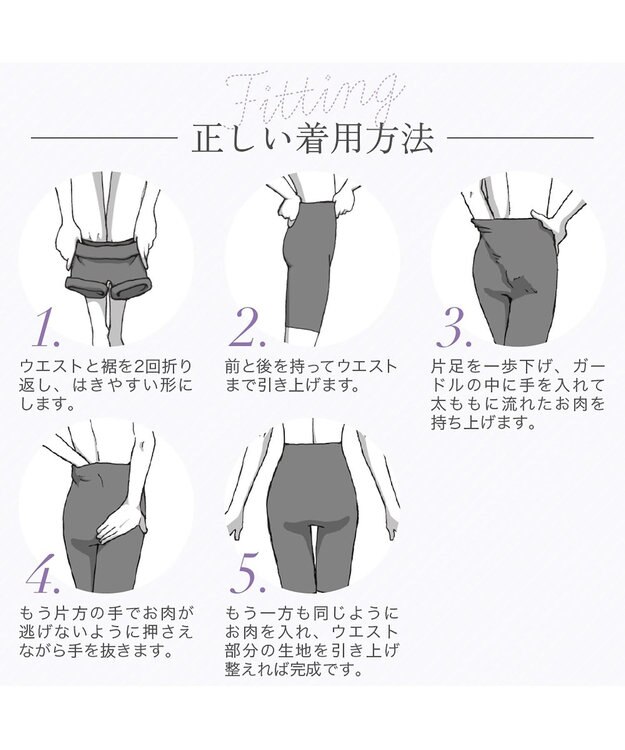 Fitting

正しい着用方法

1.
ウエストと裾を2回折り返し、はきやすい形にします。

2.
前と後を持ってウエストまで引き上げます。

3.
片足を一歩下げ、ガードルの中に手を入れて太ももに流れたお肉を持ち上げます。

4.
もう片方の手でお肉が逃げないように押さえながら手を抜きます。

5.
もう一方も同じようにお肉を入れ、ウエスト部分の生地を引き上げ整えれば完成です。