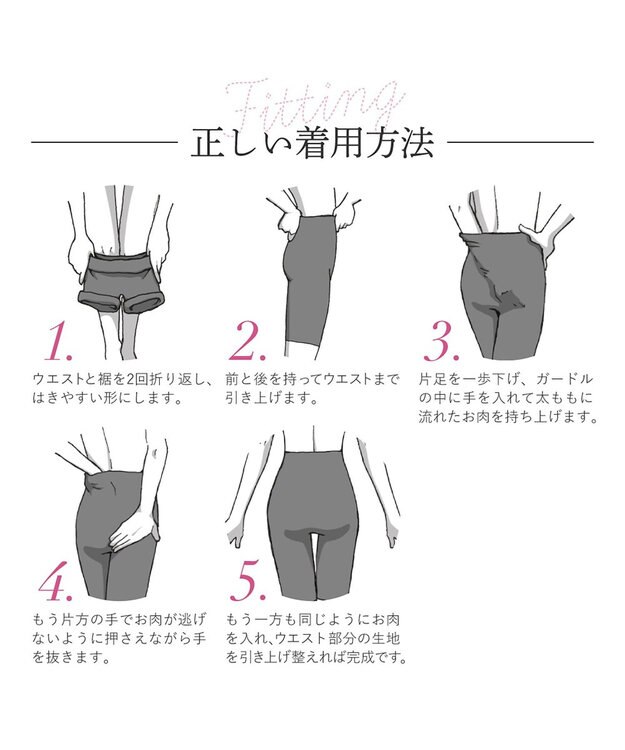 Fitting

正しい着用方法

1.

ウエストと裾を2回折り返し、はきやすい形にします。

2.

前と後を持ってウエストまで引き上げます。

3.

片足を一歩下げ、ガードルの中に手を入れて太ももに流れたお肉を持ち上げます。

4.

もう片方の手でお肉が逃げないように押さえながら手を抜きます。

5.

もう一方も同じようにお肉を入れ、ウエスト部分の生地を引き上げ整えれば完成です。