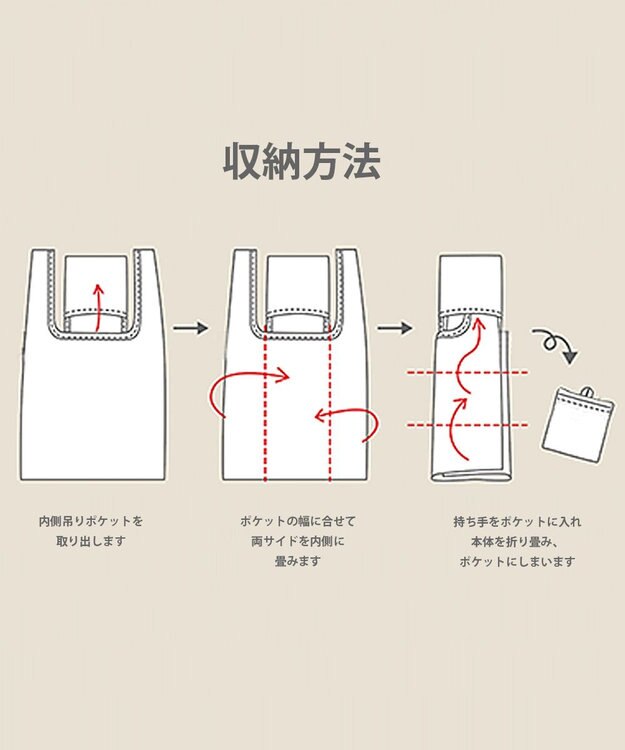 収納方法

内側吊りポケットを取り出します

ポケットの幅に合せて両サイドを内側に畳みます

持ち手をポケットに入れ本体を折り畳み、ポケットにしまいます