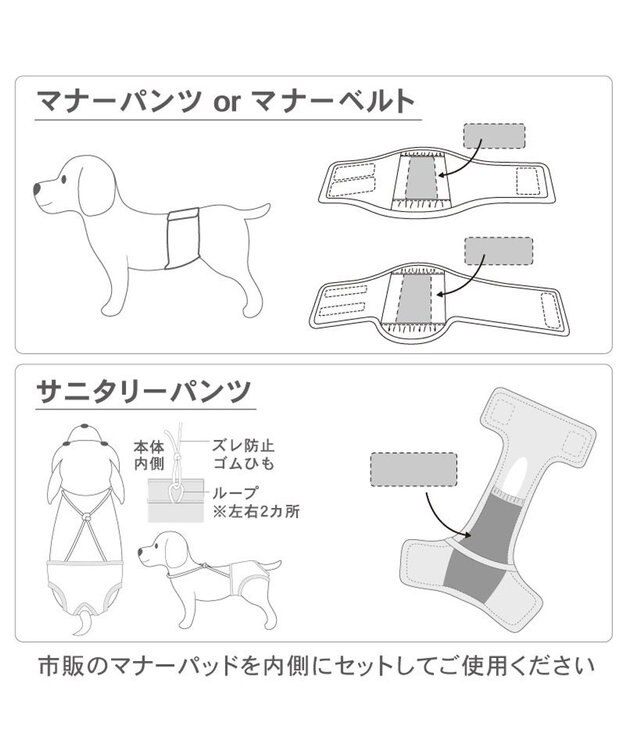 マナーパンツ or マナーベルト

サニタリーパンツ

本体内側

ズレ防止ゴムひも

ループ
※左右2カ所

市販のマナーパッドを内側にセットしてご使用ください