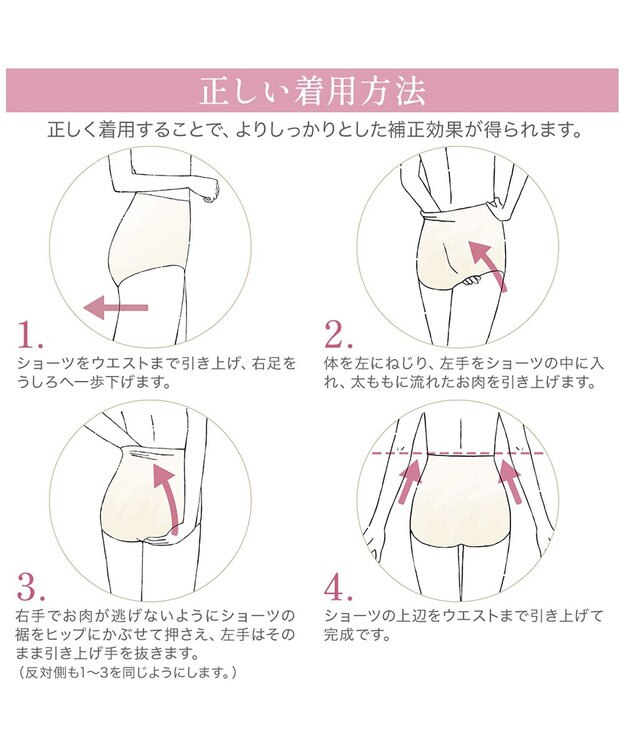 正しい着用方法

正しく着用することで、よりしっかりとした補正効果が得られます。

1.

ショーツをウエストまで引き上げ、右足をうしろへ一歩下げます。

2.

体を左にねじり、左手をショーツの中に入れ、太ももに流れたお肉を引き上げます。

3.

右手でお肉が逃げないようにショーツの裾をヒップにかぶせて押さえ、左手はそのまま引き上げ手を抜きます。
（反対側も1〜3を同じようにします。）

4.

ショーツの上辺をウエストまで引き上げて完成です。