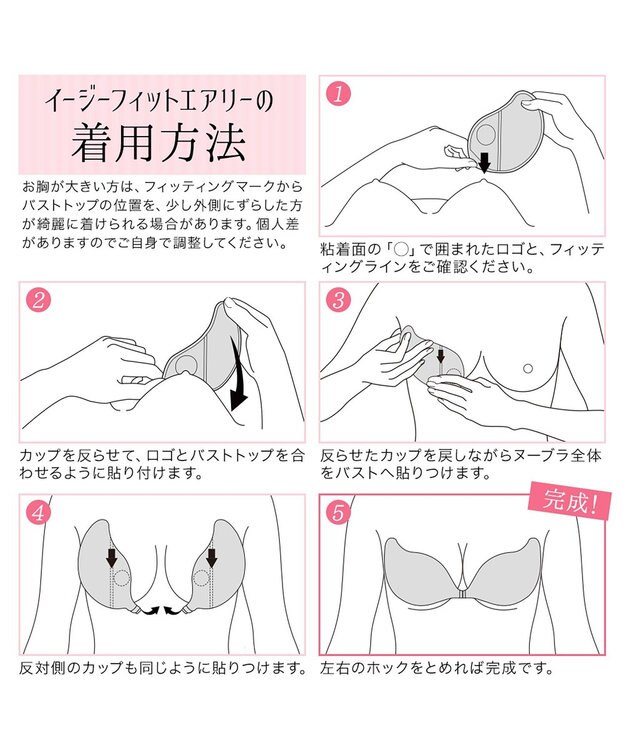 イージーフィットエアリーの
着用方法

お胸が大きい方は、フィッティングマークからバストトップの位置を、少し外側にずらした方が綺麗に着けられる場合があります。個人差がありますのでご自身で調整してください。

1

粘着面の「○」で囲まれたロゴと、フィッティングラインをご確認ください。

2

カップを反らせて、ロゴとバストトップを合わせるように貼り付けます。

3

反らせたカップを戻しながらヌーブラ全体をバストへ貼りつけます。

4

反対側のカップも同じように貼りつけます。

5

完成!

左右のホックをとめれば完成です。