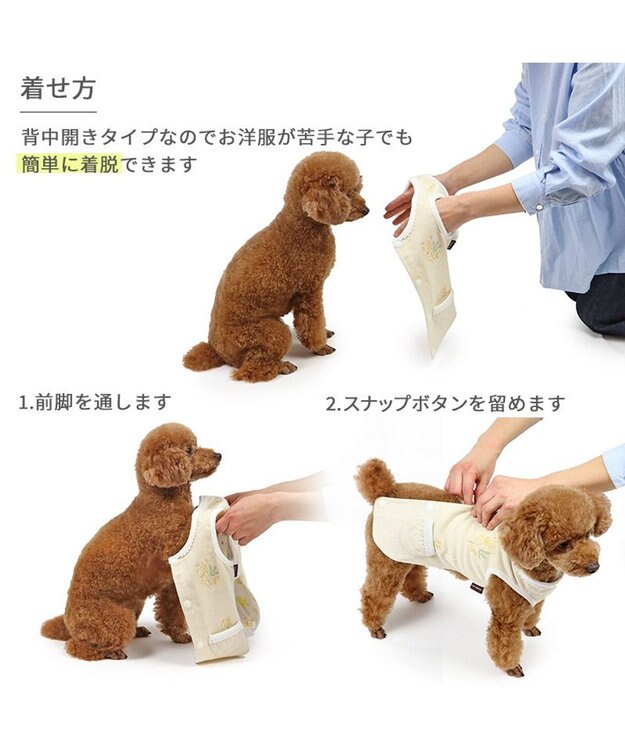 着せ方

背中開きタイプなのでお洋服が苦手な子でも簡単に着脱できます

1.前脚を通します

2.スナップボタンを留めます