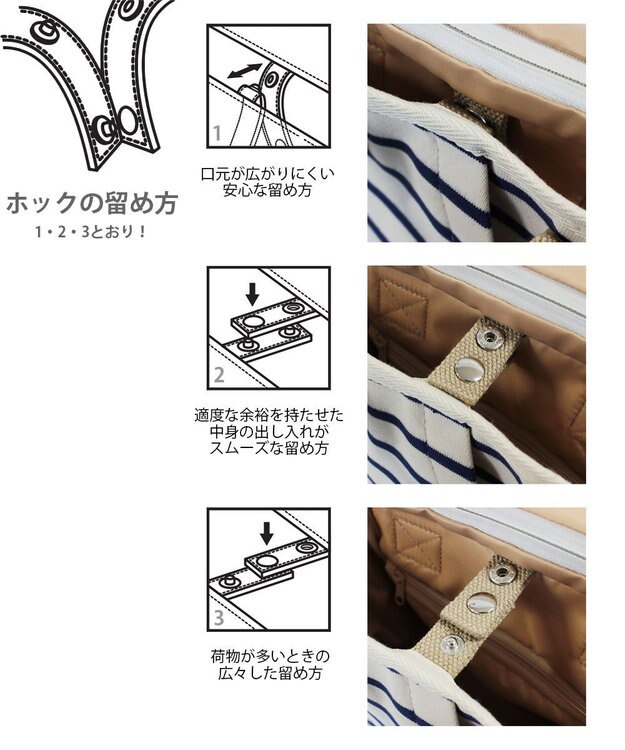 ホックの留め方
1・2・3とおり！

1
口元が広がりにくい
安心な留め方

2
適度な余裕を持たせた
中身の出し入れが
スムーズな留め方

3
荷物が多いときの
広々した留め方