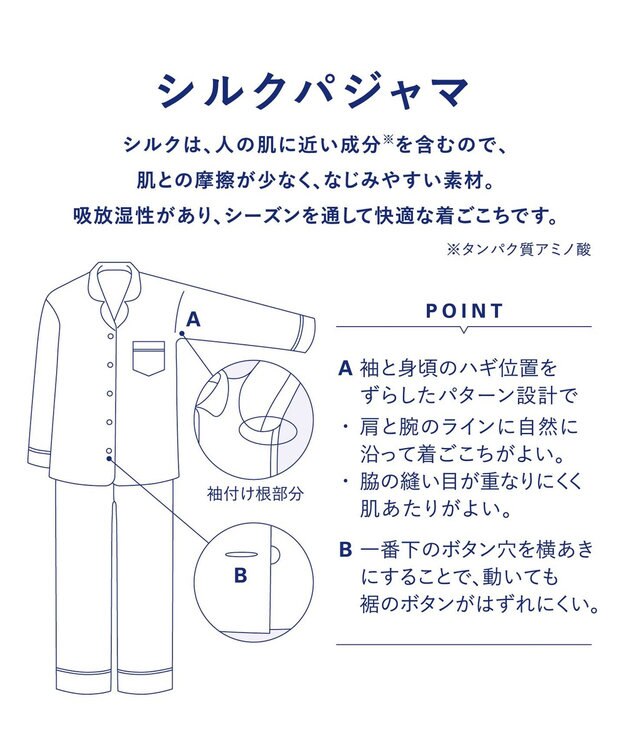 シルクパジャマ

シルクは、人の肌に近い成分※を含むので、肌との摩擦が少なく、なじみやすい素材。吸放湿性があり、シーズンを通して快適な着ごこちです。

※タンパク質アミノ酸

A

袖付け根部分

B

POINT

A 袖と身頃のハギ位置をずらしたパターン設計で
・肩と腕のラインに自然に沿って着ごこちがよい。
・脇の縫い目が重なりにくく肌あたりがよい。

B 一番下のボタン穴を横あきにすることで、動いても裾のボタンがはずれにくい。