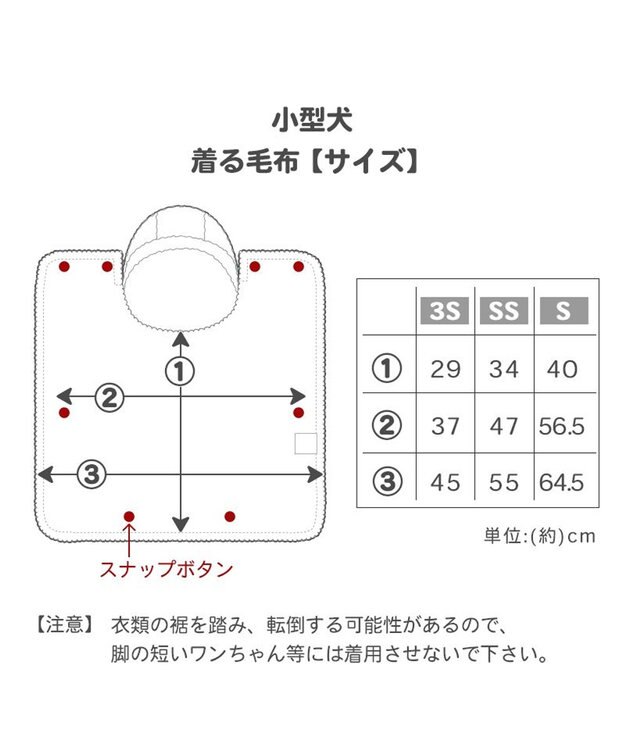 小型犬
着る毛布【サイズ】

①
②
③

スナップボタン

|  | 3S | SS | S |
|---|---|---|---|
| ① | 29 | 34 | 40 |
| ② | 37 | 47 | 56.5 |
| ③ | 45 | 55 | 64.5 |

単位:(約)cm

【注意】 衣類の裾を踏み、転倒する可能性があるので、脚の短いワンちゃん等には着用させないで下さい。