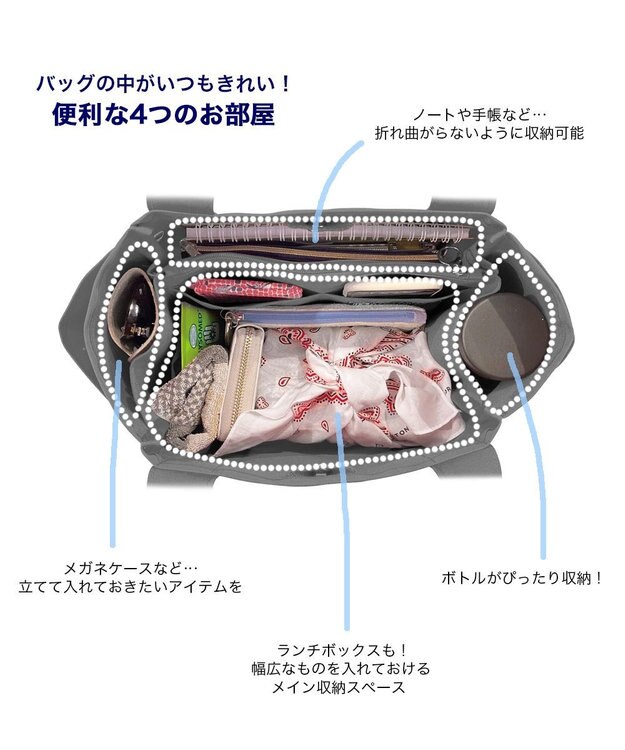 バッグの中がいつもきれい！
便利な4つのお部屋

ノートや手帳など…
折れ曲がらないように収納可能

メガネケースなど…
立てて入れておきたいアイテムを

ボトルがぴったり収納！

ランチボックスも！
幅広なものを入れておける
メイン収納スペース