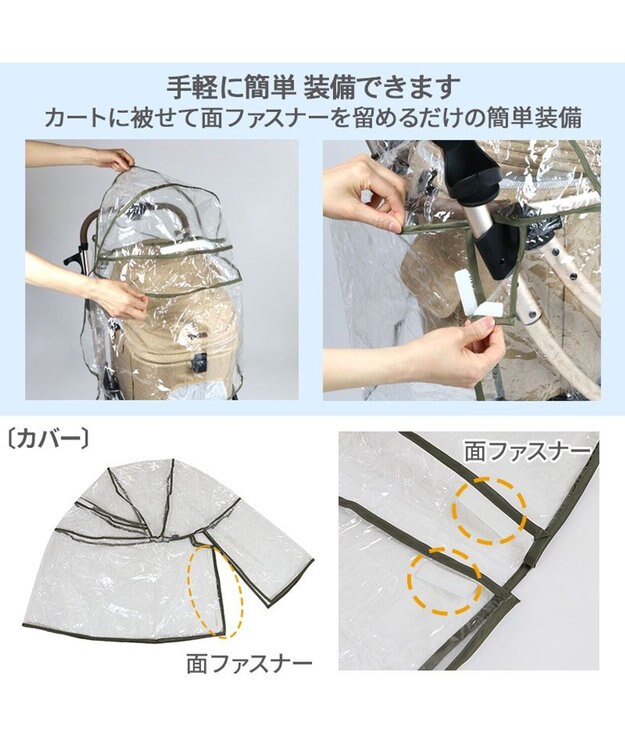 手軽に簡単 装備できます
カートに被せて面ファスナーを留めるだけの簡単装備

〔カバー〕

面ファスナー

面ファスナー