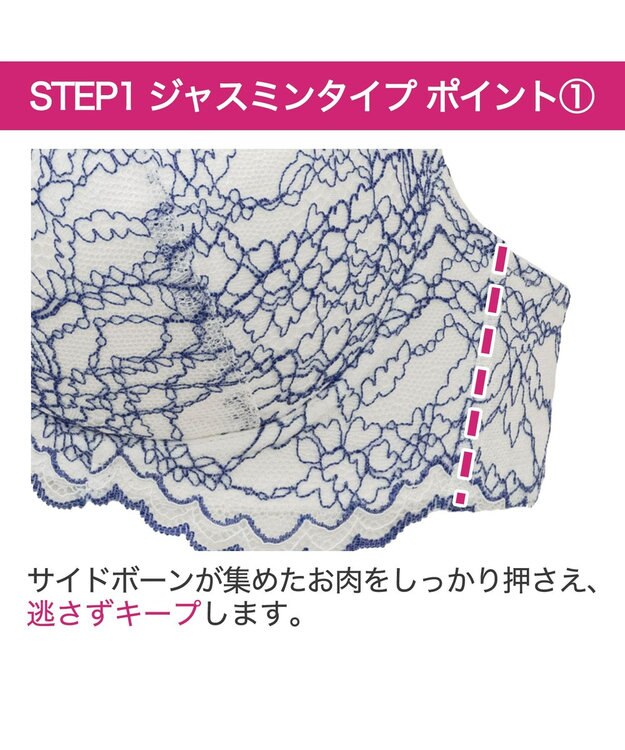 STEP1 ジャスミンタイプ ポイント①

サイドボーンが集めたお肉をしっかり押さえ、逃さずキープします。