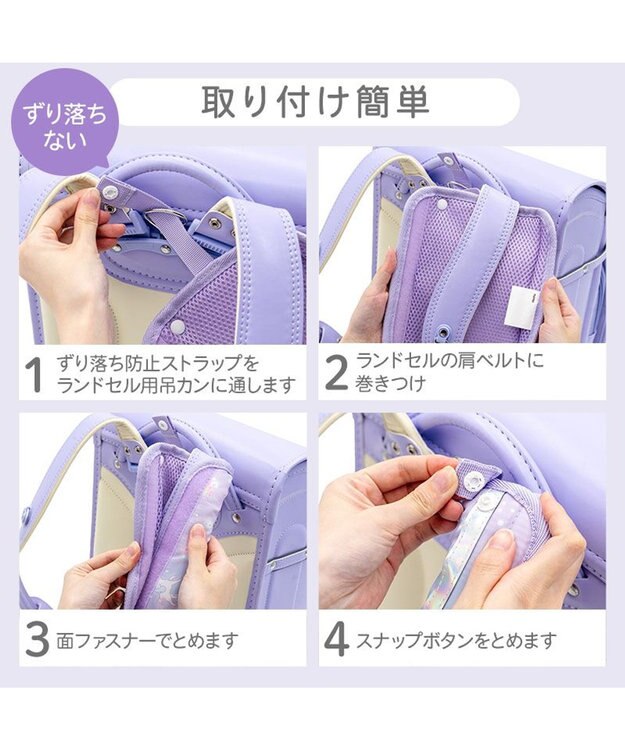 ずり落ちない

取り付け簡単

1 ずり落ち防止ストラップをランドセル用吊カンに通します

2 ランドセルの肩ベルトに巻きつけ

3 面ファスナーでとめます

4 スナップボタンをとめます