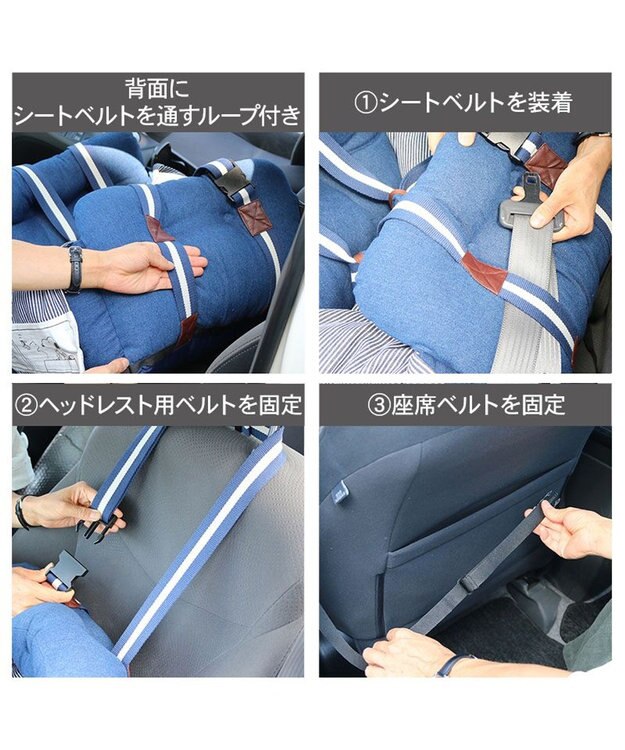 背面に
シートベルトを通すループ付き

①シートベルトを装着

②ヘッドレスト用ベルトを固定

③座席ベルトを固定