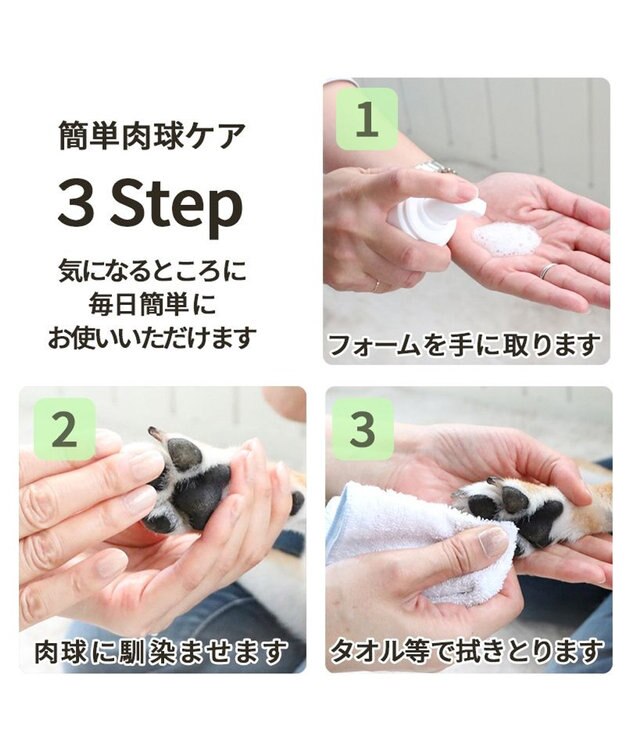 簡単肉球ケア

3 Step

気になるところに
毎日簡単に
お使いいただけます

1

フォームを手に取ります

2

肉球に馴染ませます

3

タオル等で拭きとります