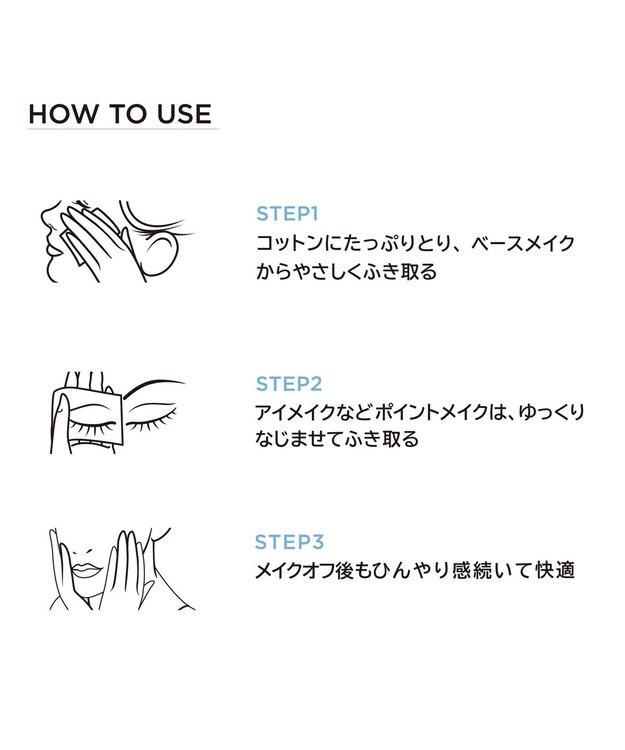 HOW TO USE

STEP1
コットンにたっぷりとり、ベースメイクからやさしくふき取る

STEP2
アイメイクなどポイントメイクは、ゆっくりなじませてふき取る

STEP3
メイクオフ後もひんやり感続いて快適