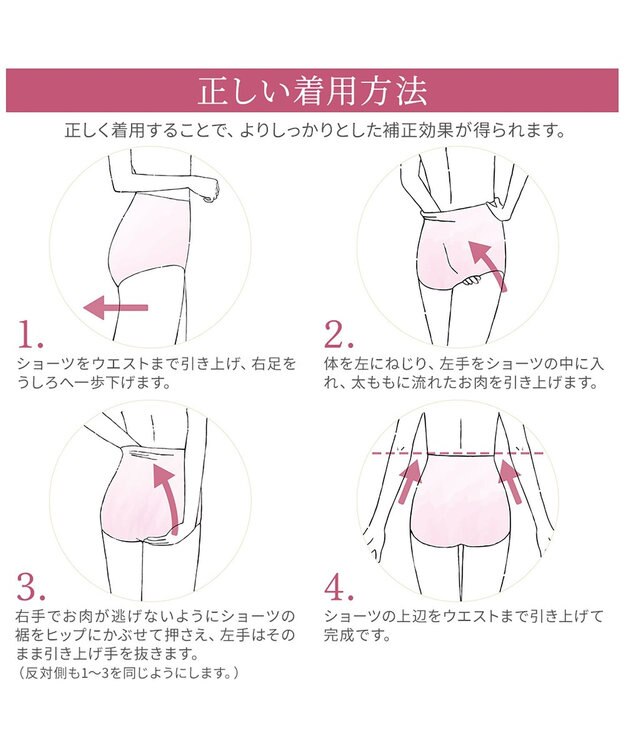 正しい着用方法

正しく着用することで、よりしっかりとした補正効果が得られます。

1.
ショーツをウエストまで引き上げ、右足をうしろへ一歩下げます。

2.
体を左にねじり、左手をショーツの中に入れ、太ももに流れたお肉を引き上げます。

3.
右手でお肉が逃げないようにショーツの裾をヒップにかぶせて押さえ、左手はそのまま引き上げ手を抜きます。
（反対側も1〜3を同じようにします。）

4.
ショーツの上辺をウエストまで引き上げて完成です。