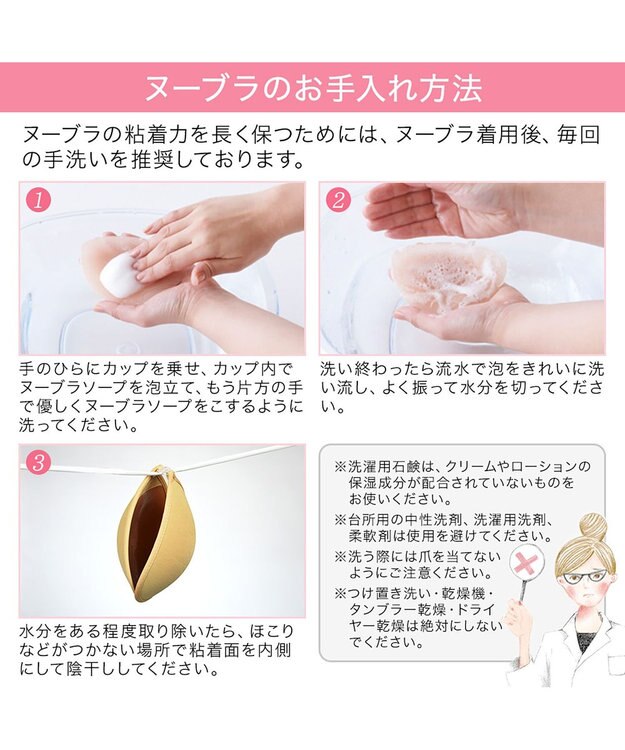 ヌーブラのお手入れ方法

ヌーブラの粘着力を長く保つためには、ヌーブラ着用後、毎回の手洗いを推奨しております。

1

手のひらにカップを乗せ、カップ内でヌーブラソープを泡立て、もう片方の手で優しくヌーブラソープをこするように洗ってください。

2

洗い終わったら流水で泡をきれいに洗い流し、よく振って水分を切ってください。

3

水分をある程度取り除いたら、ほこりなどがつかない場所で粘着面を内側にして陰干ししてください。

※洗濯用石鹸は、クリームやローションの保湿成分が配合されていないものをお使いください。
※台所用の中性洗剤、洗濯用洗剤、柔軟剤は使用を避けてください。
※洗う際には爪を当てないようにご注意ください。
※つけ置き洗い・乾燥機・タンブラー乾燥・ドライヤー乾燥は絶対にしないでください。