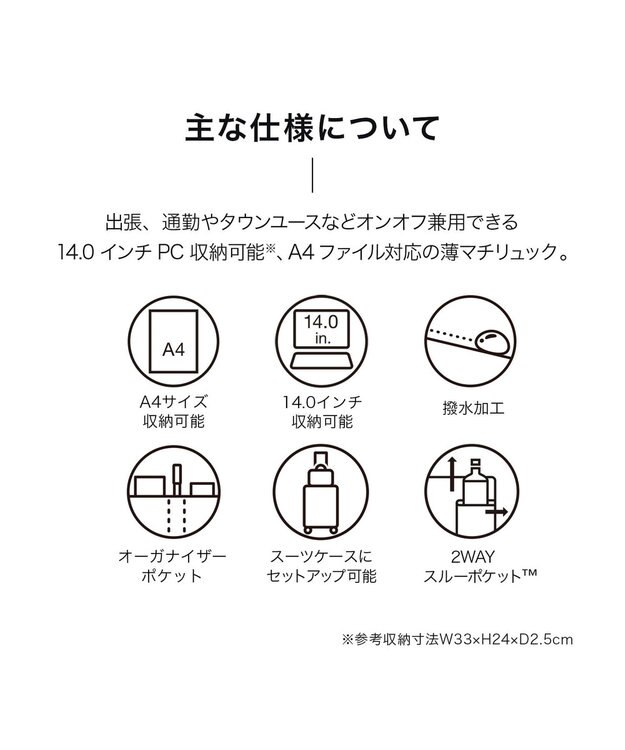 主な仕様について

出張、通勤やタウンユースなどオンオフ兼用できる
14.0 インチ PC 収納可能※、A4 ファイル対応の薄マチリュック。

A4

A4サイズ
収納可能

14.0
in.

14.0インチ
収納可能

撥水加工

オーガナイザー
ポケット

スーツケースに
セットアップ可能

2WAY
スルーポケット™

※参考収納寸法W33×H24×D2.5cm