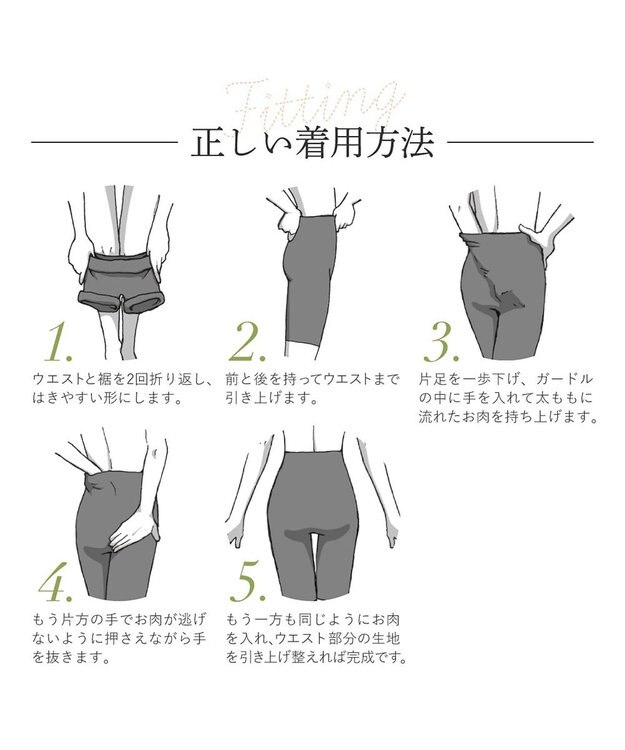 Fitting

正しい着用方法

1.
ウエストと裾を2回折り返し、はきやすい形にします。

2.
前と後を持ってウエストまで引き上げます。

3.
片足を一歩下げ、ガードルの中に手を入れて太ももに流れたお肉を持ち上げます。

4.
もう片方の手でお肉が逃げないように押さえながら手を抜きます。

5.
もう一方も同じようにお肉を入れ、ウエスト部分の生地を引き上げ整えれば完成です。