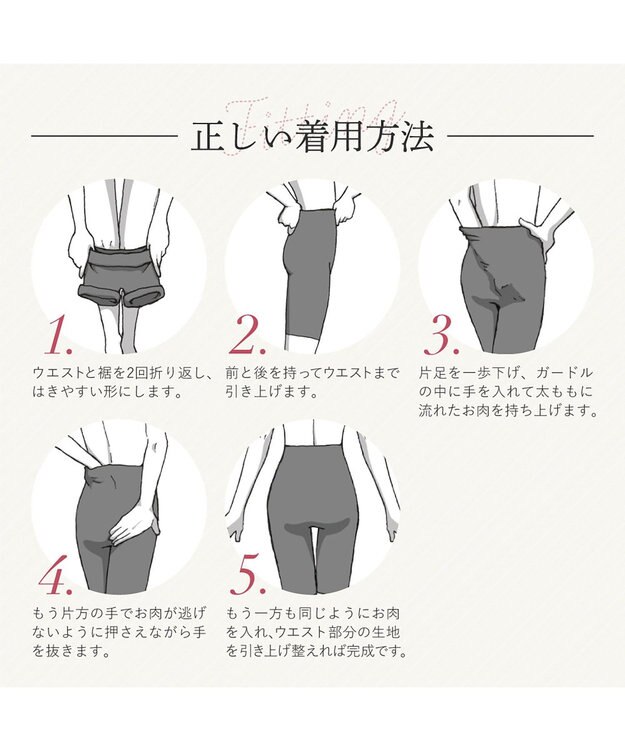 Fitting

正しい着用方法

1.
ウエストと裾を2回折り返し、はきやすい形にします。

2.
前と後を持ってウエストまで引き上げます。

3.
片足を一歩下げ、ガードルの中に手を入れて太ももに流れたお肉を持ち上げます。

4.
もう片方の手でお肉が逃げないように押さえながら手を抜きます。

5.
もう一方も同じようにお肉を入れ、ウエスト部分の生地を引き上げ整えれば完成です。