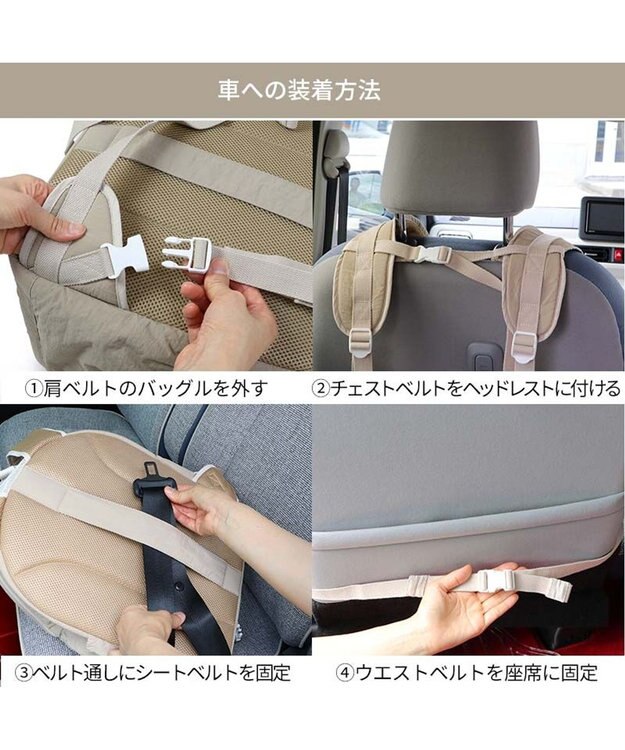 車への装着方法

①肩ベルトのバッグルを外す

②チェストベルトをヘッドレストに付ける

③ベルト通しにシートベルトを固定

④ウエストベルトを座席に固定