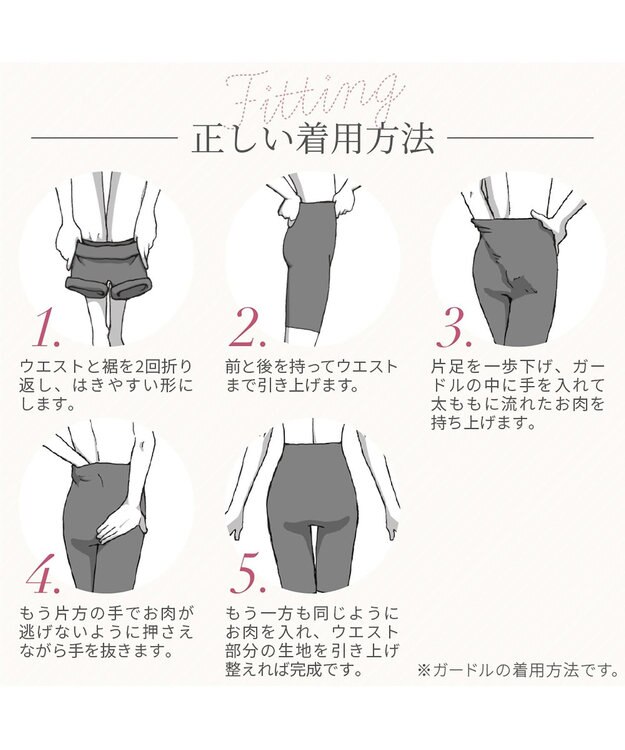 Fitting
正しい着用方法

1.
ウエストと裾を2回折り返し、はきやすい形にします。

2.
前と後を持ってウエストまで引き上げます。

3.
片足を一歩下げ、ガードルの中に手を入れて太ももに流れたお肉を持ち上げます。

4.
もう片方の手でお肉が逃げないように押さえながら手を抜きます。

5.
もう一方も同じようにお肉を入れ、ウエスト部分の生地を引き上げ整えれば完成です。

※ガードルの着用方法です。