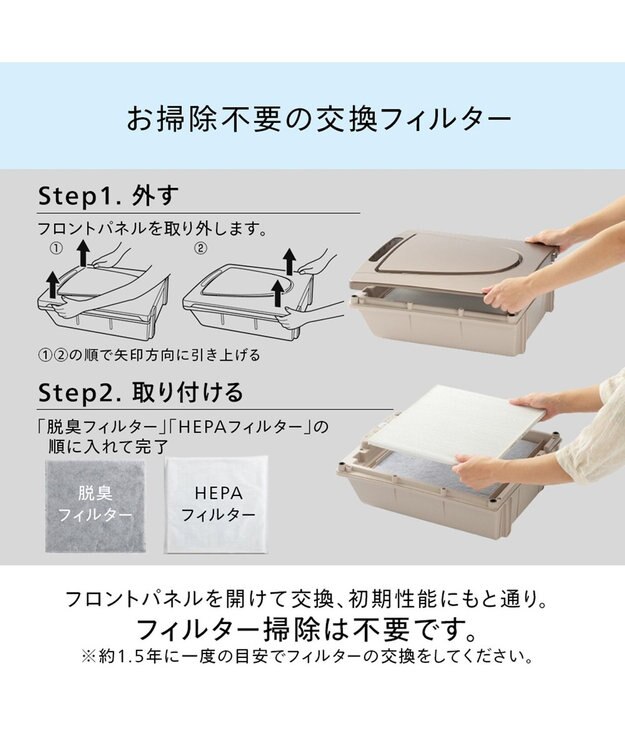 お掃除不要の交換フィルター

Step1. 外す

フロントパネルを取り外します。

①

②

①②の順で矢印方向に引き上げる

Step2. 取り付ける

「脱臭フィルター」「HEPAフィルター」の順に入れて完了

脱臭フィルター

HEPAフィルター

フロントパネルを開けて交換、初期性能にもと通り。

フィルター掃除は不要です。

※約1.5年に一度の目安でフィルターの交換をしてください。