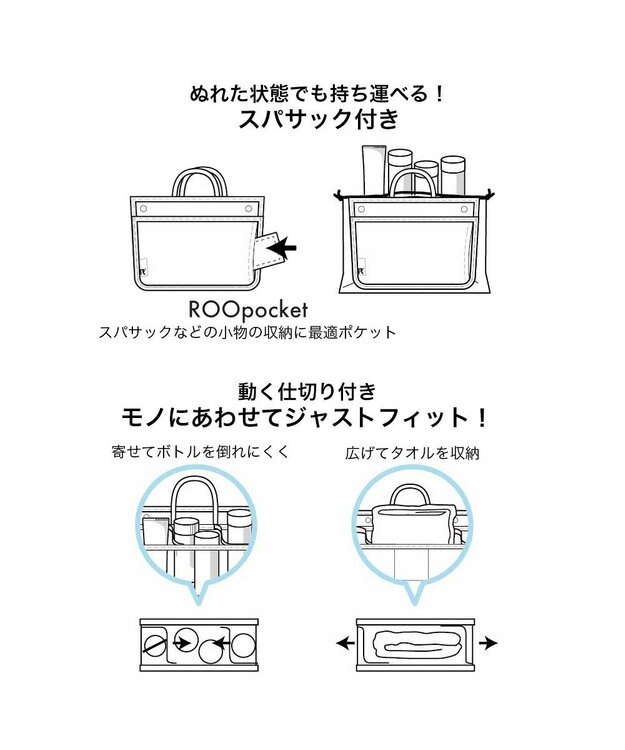 ぬれた状態でも持ち運べる！
スパサック付き

ROOpocket
スパサックなどの小物の収納に最適ポケット

動く仕切り付き
モノにあわせてジャストフィット！

寄せてボトルを倒れにくく

広げてタオルを収納