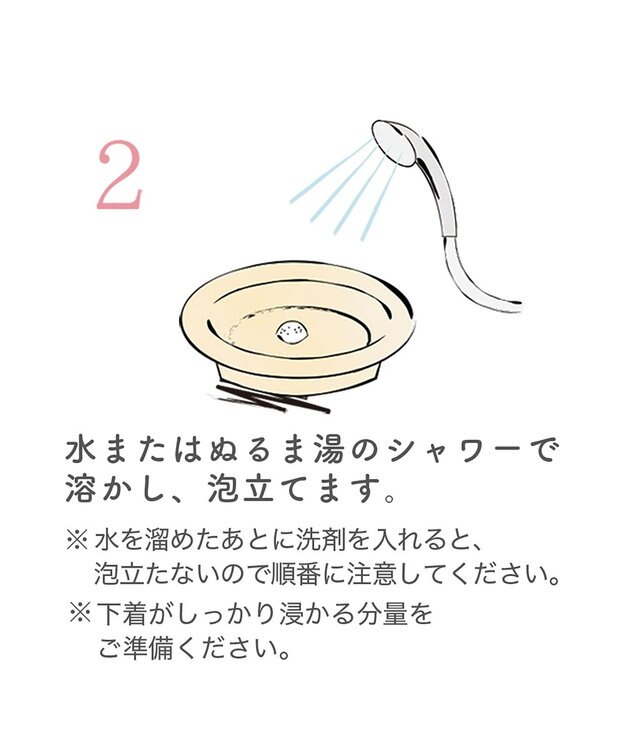 2

水またはぬるま湯のシャワーで溶かし、泡立てます。

※水を溜めたあとに洗剤を入れると、泡立たないので順番に注意してください。

※下着がしっかり浸かる分量をご準備ください。