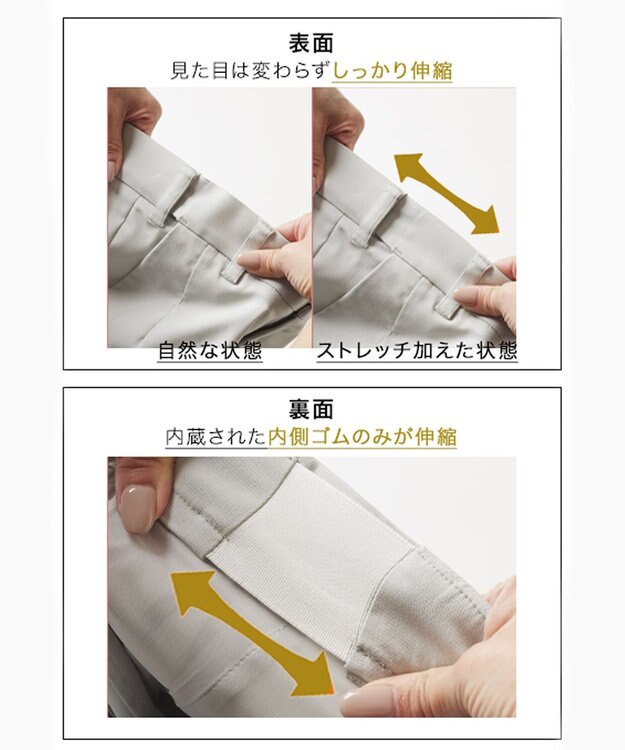 表面
見た目は変わらずしっかり伸縮

自然な状態

ストレッチ加えた状態

裏面
内蔵された内側ゴムのみが伸縮