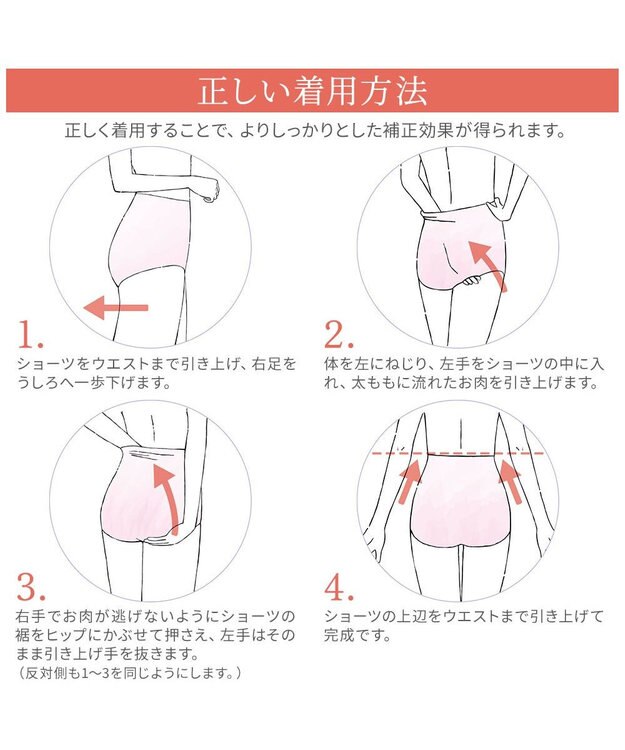 正しい着用方法

正しく着用することで、よりしっかりとした補正効果が得られます。

1.
ショーツをウエストまで引き上げ、右足をうしろへ一歩下げます。

2.
体を左にねじり、左手をショーツの中に入れ、太ももに流れたお肉を引き上げます。

3.
右手でお肉が逃げないようにショーツの裾をヒップにかぶせて押さえ、左手はそのまま引き上げ手を抜きます。
（反対側も1〜3を同じようにします。）

4.
ショーツの上辺をウエストまで引き上げて完成です。