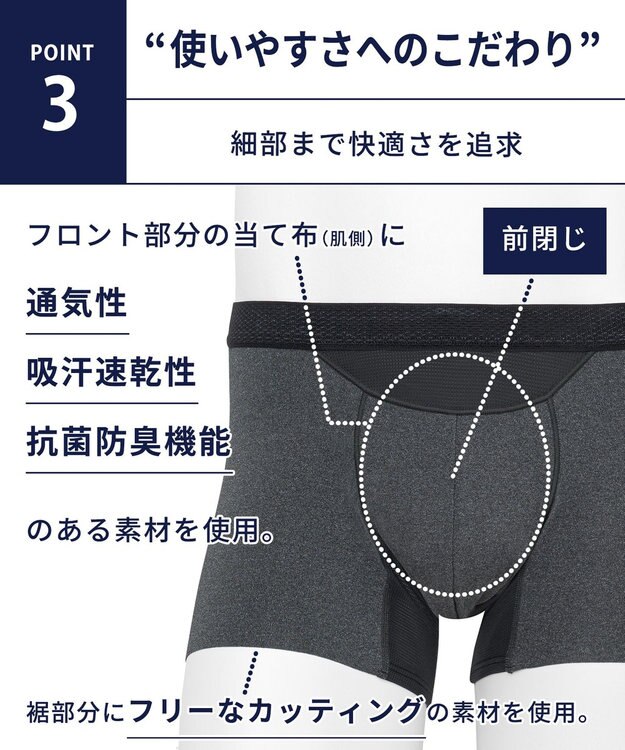 POINT 3

“使いやすさへのこだわり”

細部まで快適さを追求

フロント部分の当て布(肌側)に

前閉じ

通気性

吸汗速乾性

抗菌防臭機能

のある素材を使用。

裾部分にフリーなカッティングの素材を使用。