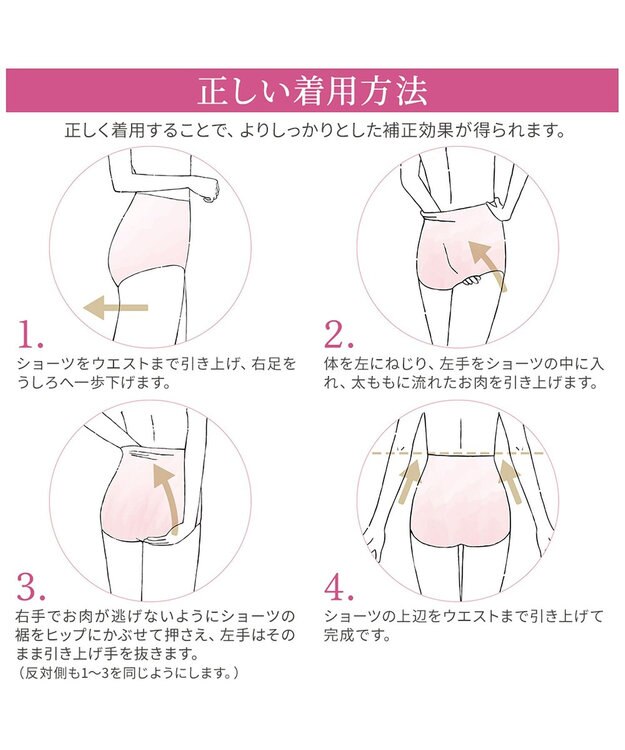 正しい着用方法

正しく着用することで、よりしっかりとした補正効果が得られます。

1.

ショーツをウエストまで引き上げ、右足をうしろへ一歩下げます。

2.

体を左にねじり、左手をショーツの中に入れ、太ももに流れたお肉を引き上げます。

3.

右手でお肉が逃げないようにショーツの裾をヒップにかぶせて押さえ、左手はそのまま引き上げ手を抜きます。
（反対側も1〜3を同じようにします。）

4.

ショーツの上辺をウエストまで引き上げて完成です。